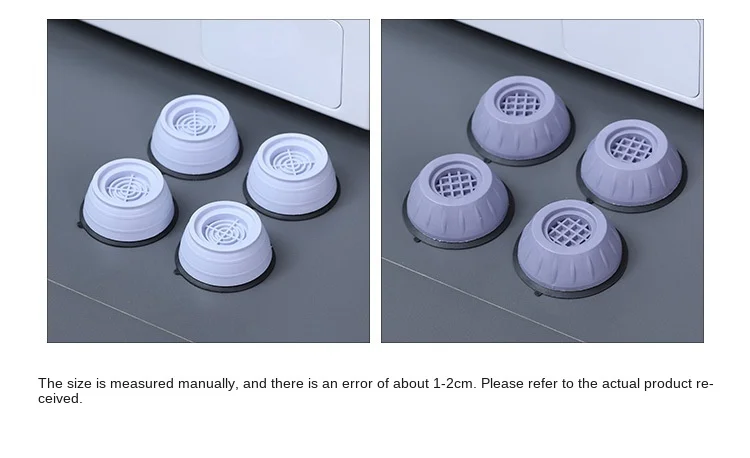 The size is measured manually, and there is an error of about 1-2cm. Please refer to the actual product received.