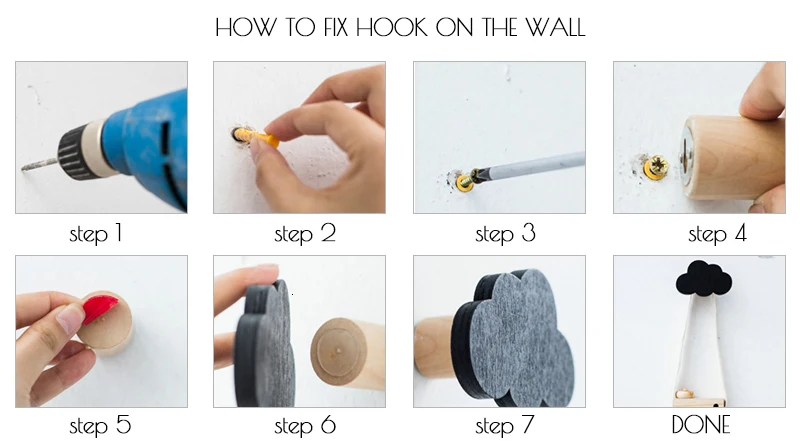 HOW TO FIX HOOK ON THE WALL

step 1

step 2

step 3

step 4

step 5

step 6

step 7

DONE