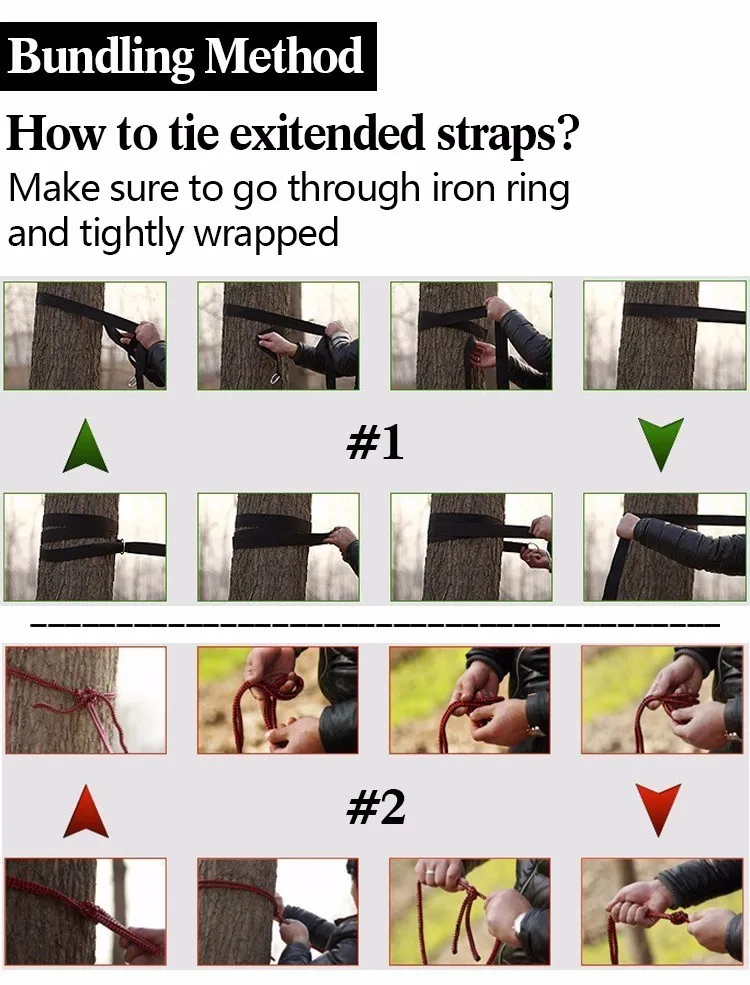 Bundling Method

How to tie exitended straps?

Make sure to go through iron ring and tightly wrapped

#1

#2