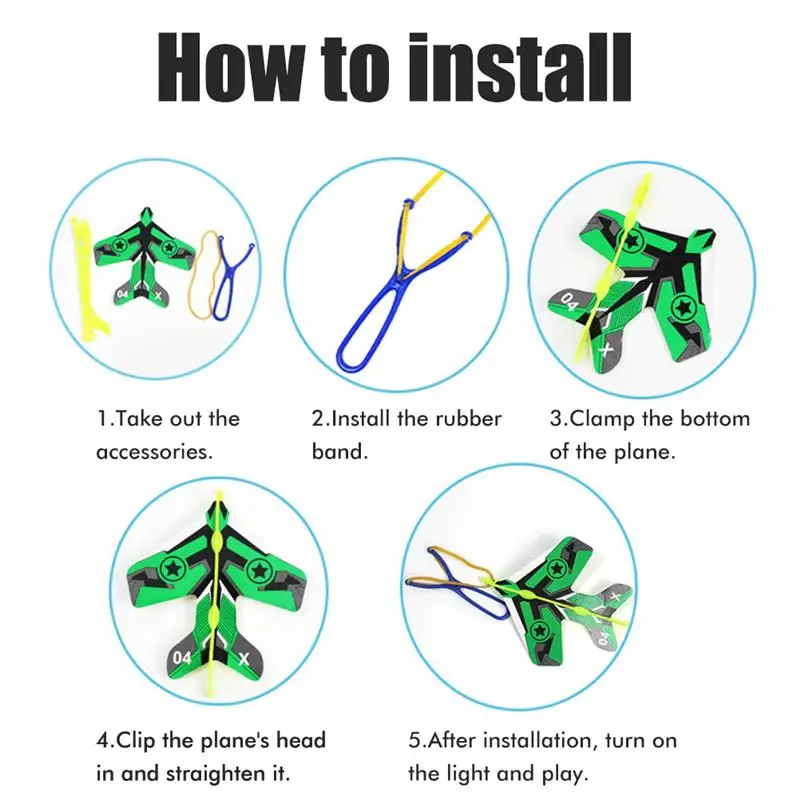 How to install

04 X

1.Take out the accessories.

2.Install the rubber band.

04 X

3.Clamp the bottom of the plane.

04 X

4.Clip the plane's head in and straighten it.

04 X

5.After installation, turn on the light and play.