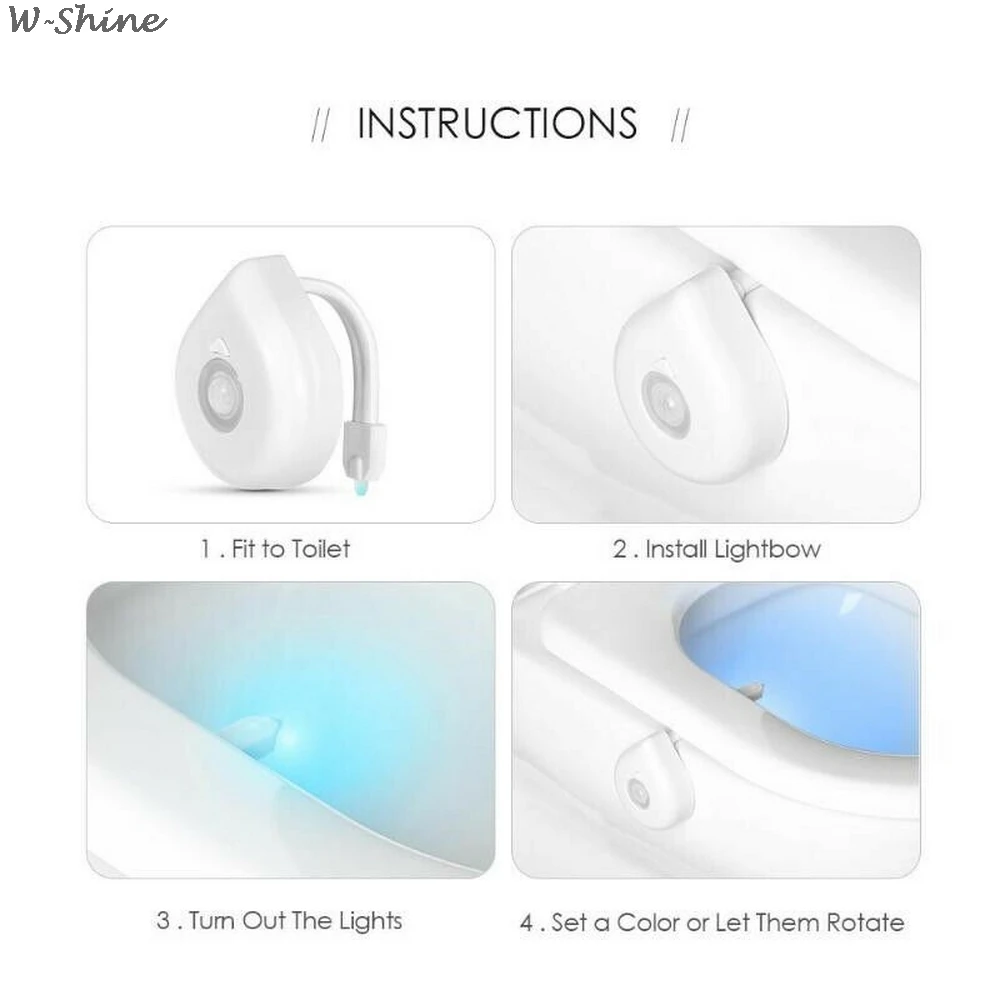 W-Shine

// INSTRUCTIONS //

1 . Fit to Toilet

2 . Install Lightbow

3 . Turn Out The Lights

4 . Set a Color or Let Them Rotate