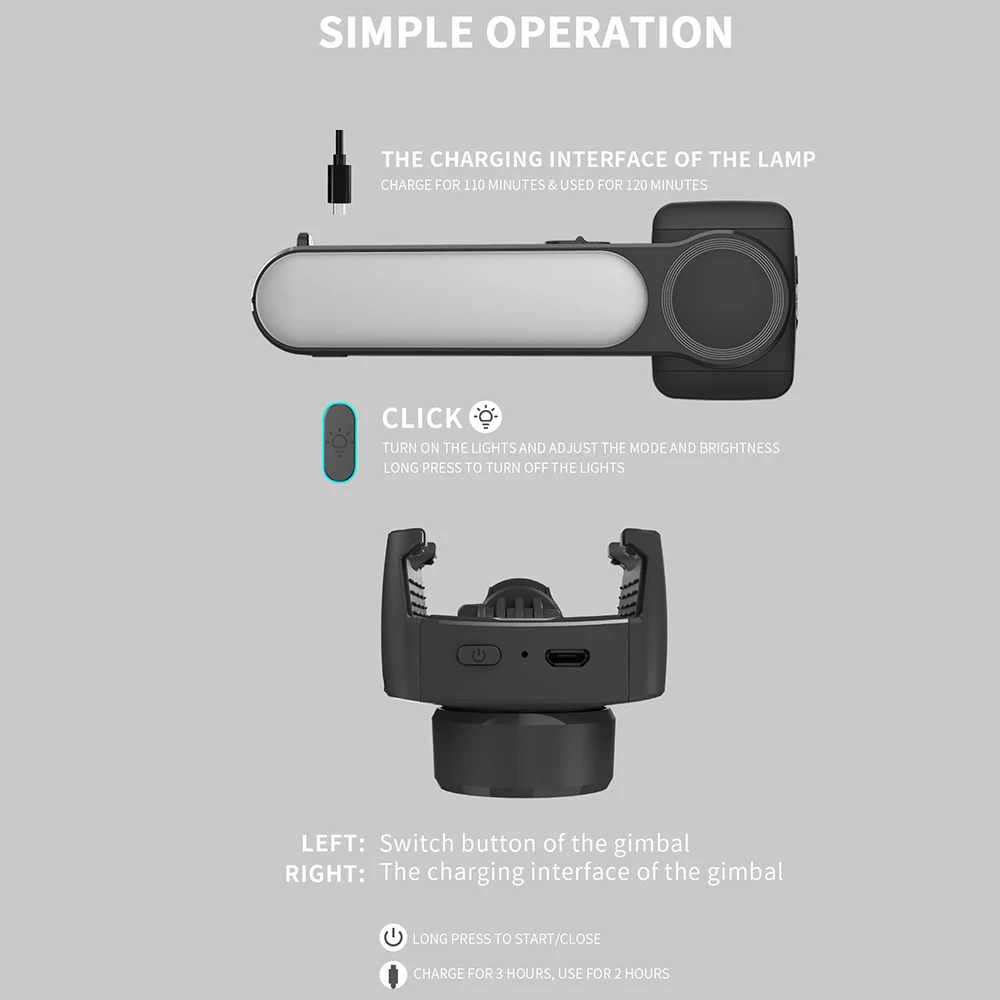 SIMPLE OPERATION

THE CHARGING INTERFACE OF THE LAMP
CHARGE FOR 110 MINUTES & USED FOR 120 MINUTES

CLICK
TURN ON THE LIGHTS AND ADJUST THE MODE AND BRIGHTNESS
LONG PRESS TO TURN OFF THE LIGHTS

LEFT: Switch button of the gimbal
RIGHT: The charging interface of the gimbal

LONG PRESS TO START/CLOSE

CHARGE FOR 3 HOURS, USE FOR 2 HOURS