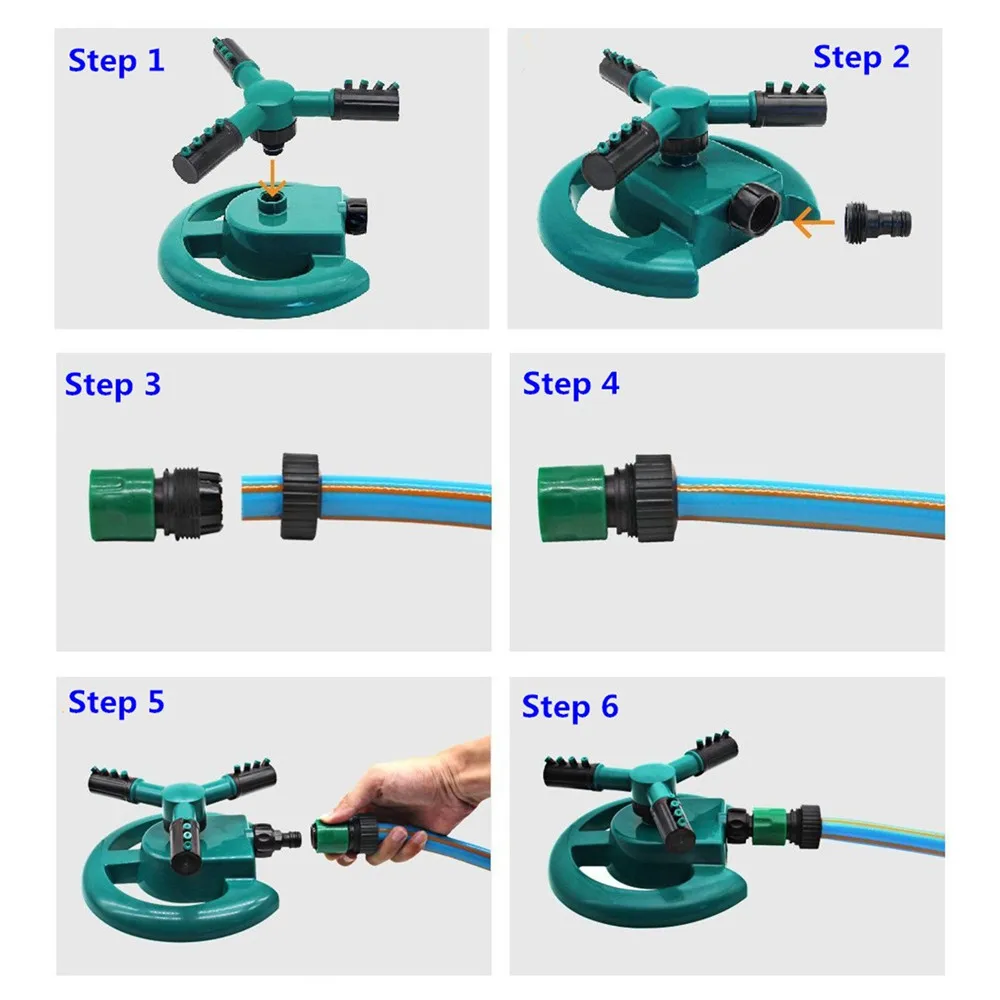 Step 1

Step 2

Step 3

Step 4

Step 5

Step 6