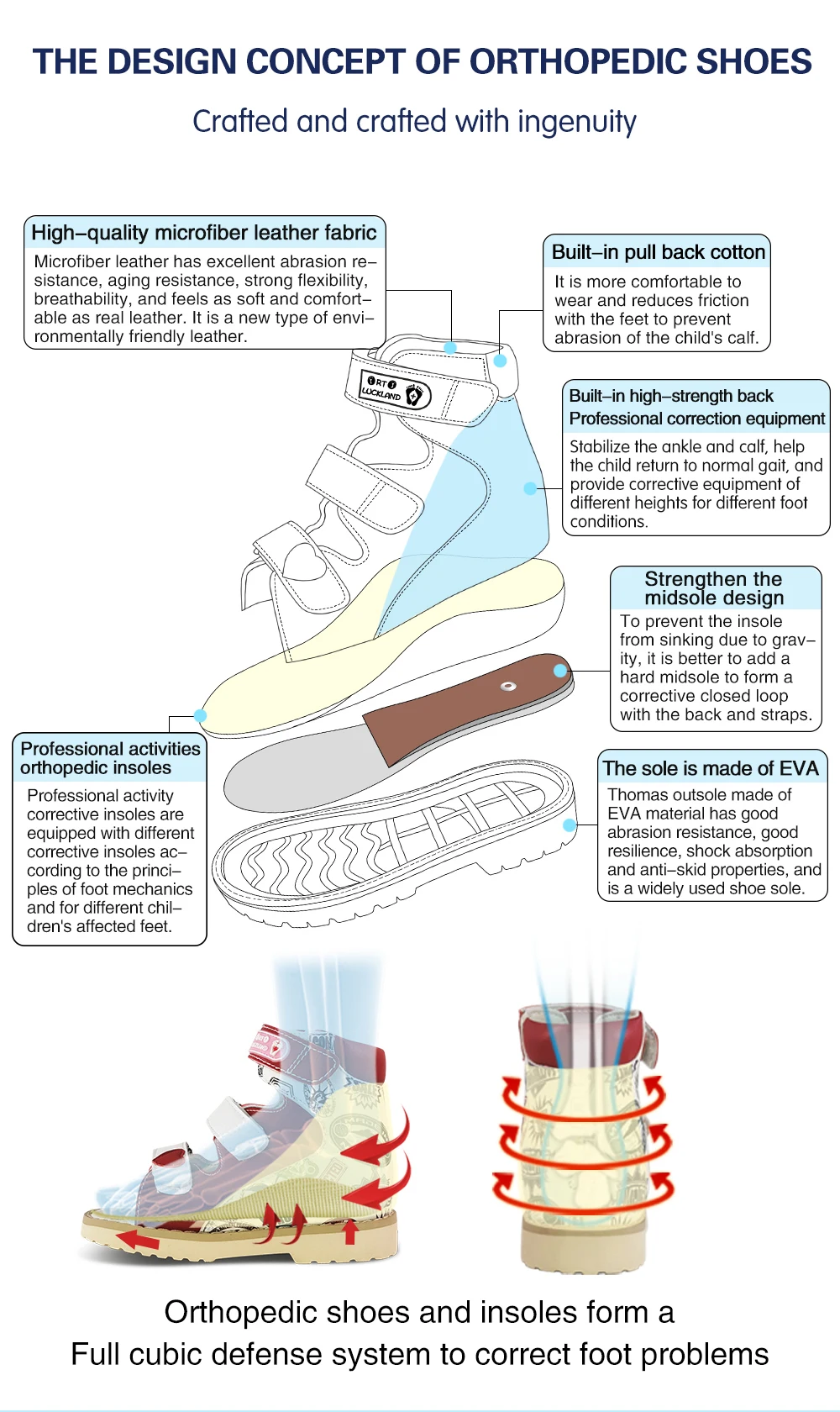 THE DESIGN CONCEPT OF ORTHOPEDIC SHOES

Crafted and crafted with ingenuity

High–quality microfiber leather fabric

Microfiber leather has excellent abrasion resistance, aging resistance, strong flexibility, breathability, and feels as soft and comfortable as real leather. It is a new type of environmentally friendly leather.

Built–in pull back cotton

It is more comfortable to wear and reduces friction with the feet to prevent abrasion of the child's calf.

ORTO LUCKLAND

Built–in high–strength back Professional correction equipment

Stabilize the ankle and calf, help the child return to normal gait, and provide corrective equipment of different heights for different foot conditions.

Strengthen the midsole design

To prevent the insole from sinking due to gravity, it is better to add a hard midsole to form a corrective closed loop with the back and straps.

Professional activities orthopedic insoles

Professional activity corrective insoles are equipped with different corrective insoles according to the principles of foot mechanics and for different children's affected feet.

The sole is made of EVA

Thomas outsole made of EVA material has good abrasion resistance, good resilience, shock absorption and anti–skid properties, and is a widely used shoe sole.

Orthopedic shoes and insoles form a
Full cubic defense system to correct foot problems