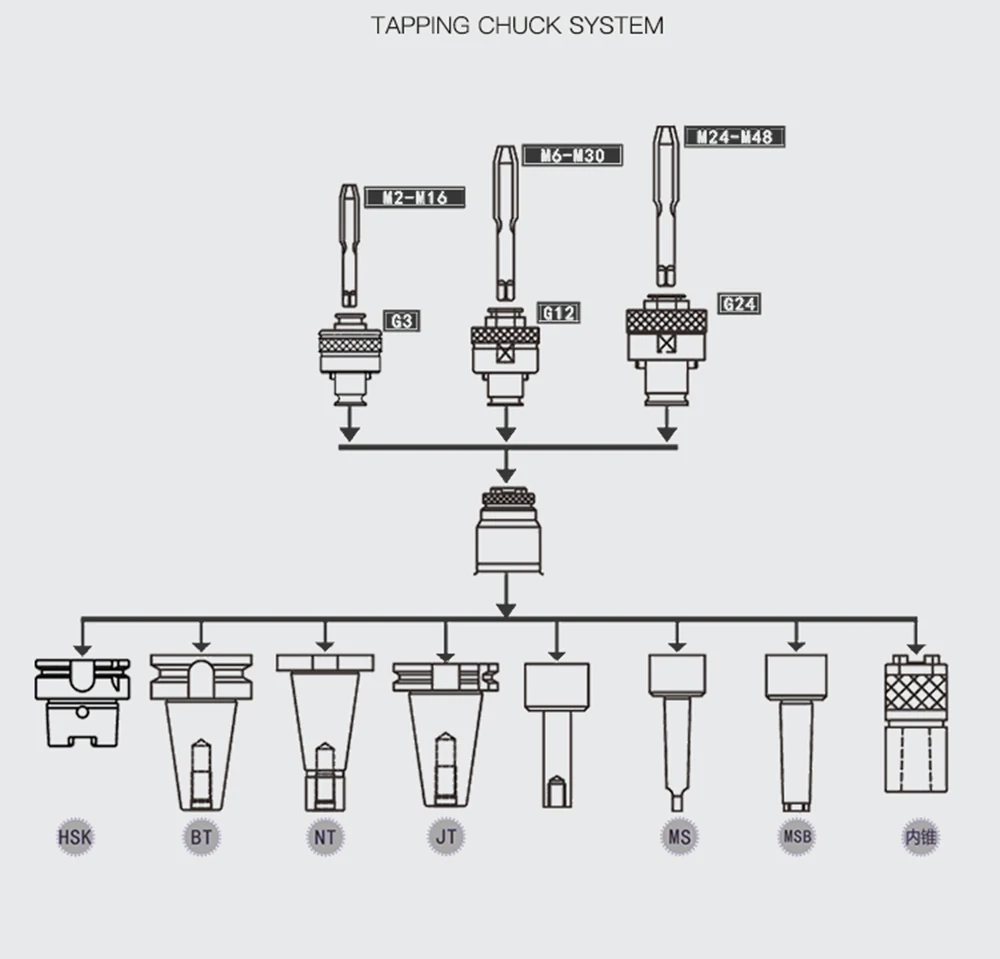 TAPPING CHUCK SYSTEM

M2-M16
M6-M30
M24-M48
G3
G12
G24

HSK
BT
NT
JT
MS
MSB
内锥