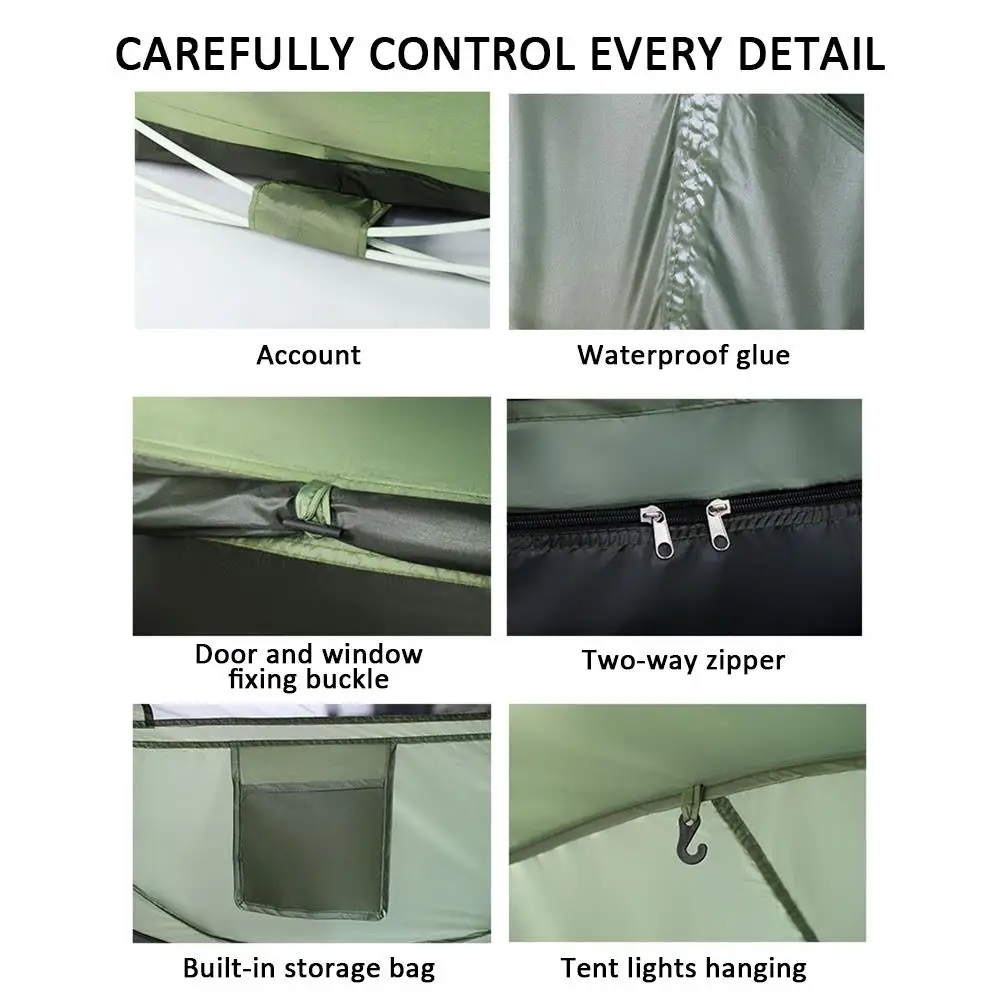 CAREFULLY CONTROL EVERY DETAIL

Account

Waterproof glue

Door and window fixing buckle

Two-way zipper

Built-in storage bag

Tent lights hanging