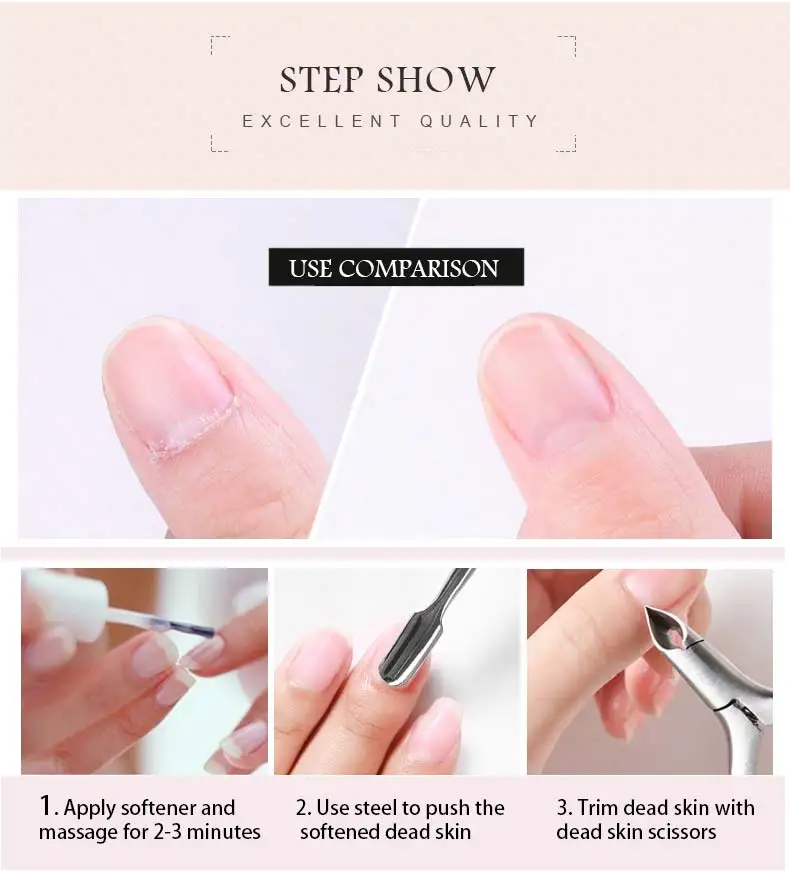 STEP SHOW
EXCELLENT QUALITY

USE COMPARISON

1. Apply softener and massage for 2-3 minutes

2. Use steel to push the softened dead skin

3. Trim dead skin with dead skin scissors