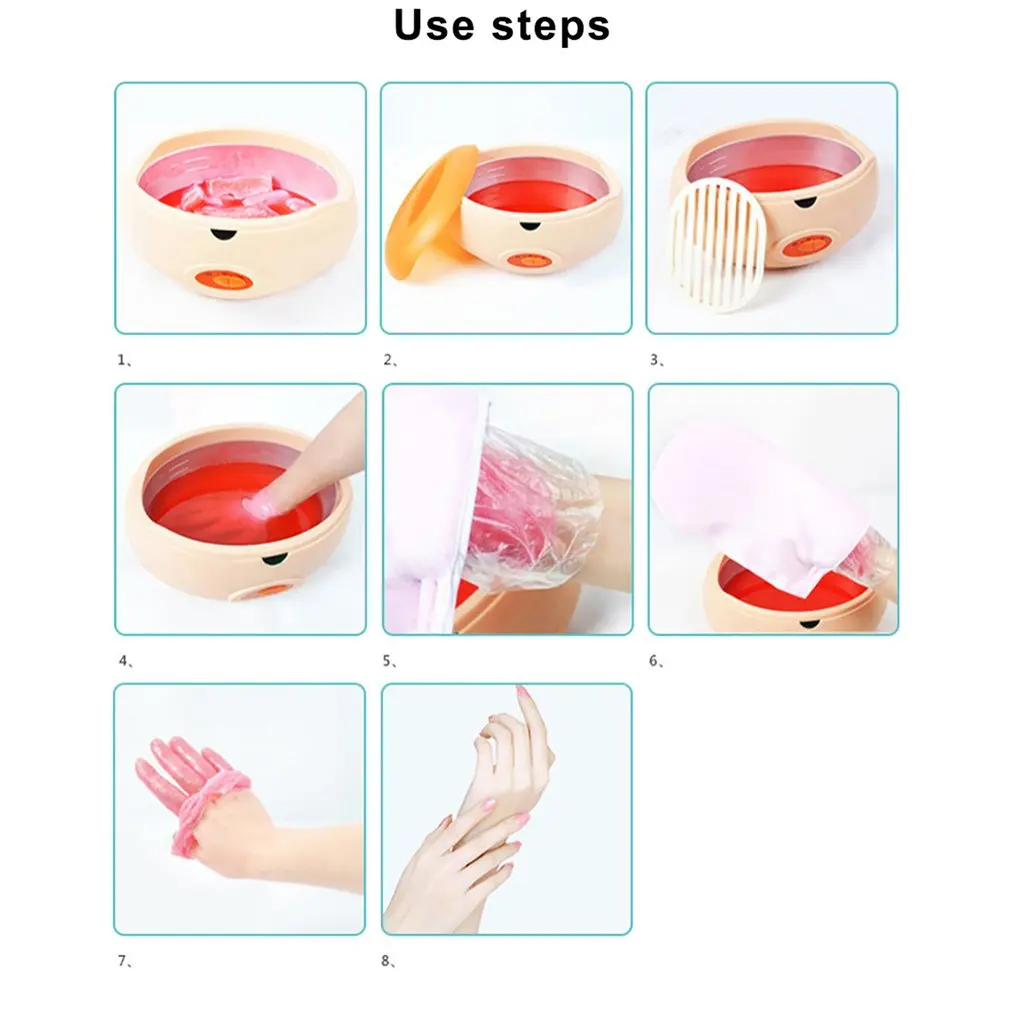 Use steps

1、

2、

3、

4、

5、

6、

7、

8、