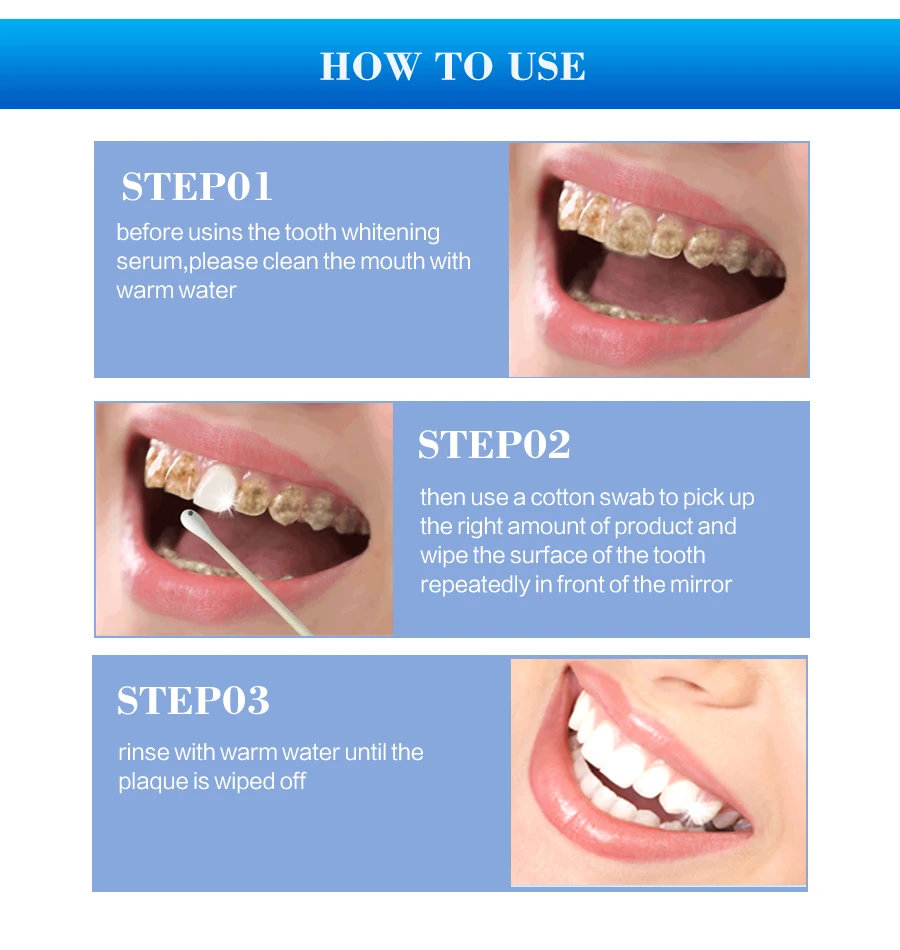 HOW TO USE

STEP01

before usins the tooth whitening serum,please clean the mouth with warm water

STEP02

then use a cotton swab to pick up the right amount of product and wipe the surface of the tooth repeatedly in front of the mirror

STEP03

rinse with warm water until the plaque is wiped off