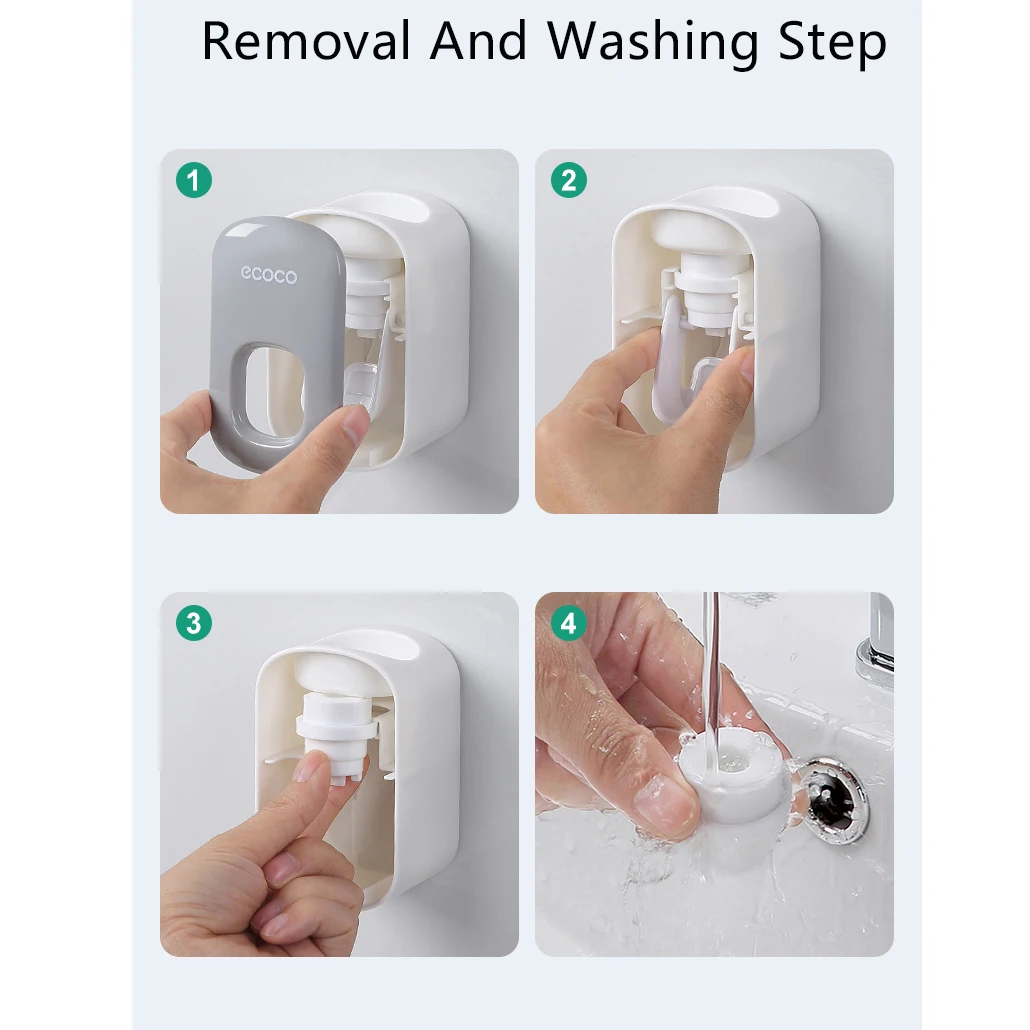 Removal And Washing Step

1

ecoco

2

3

4