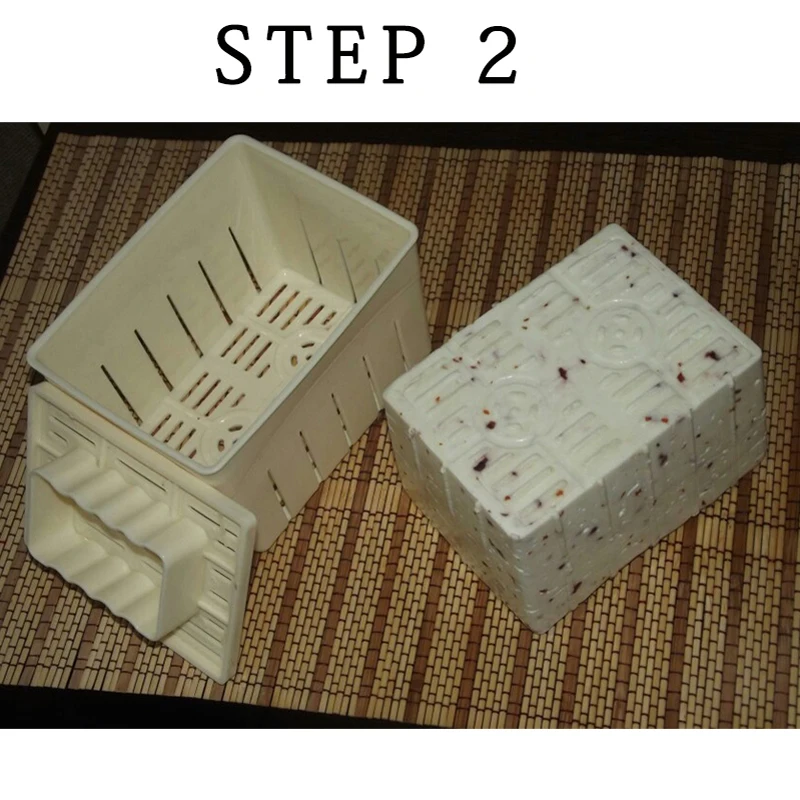 STEP 2