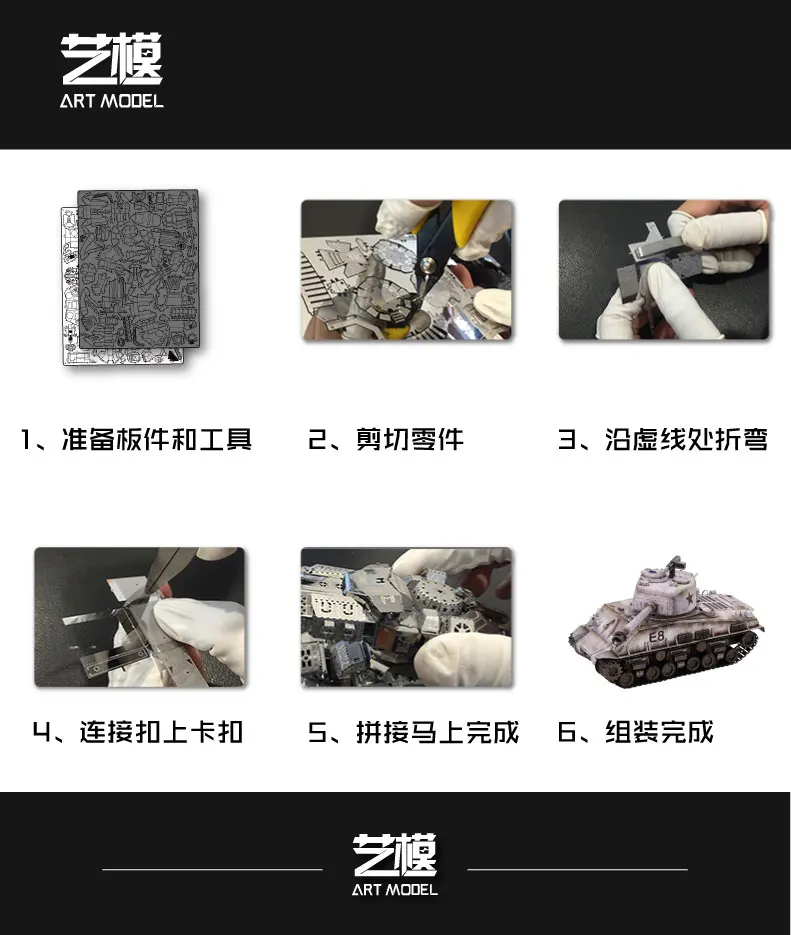 艺模
ART MODEL

1、准备板件和工具

2、剪切零件

3、沿虚线处折弯

4、连接扣上卡扣

5、拼接马上完成

E8

6、组装完成

艺模
ART MODEL