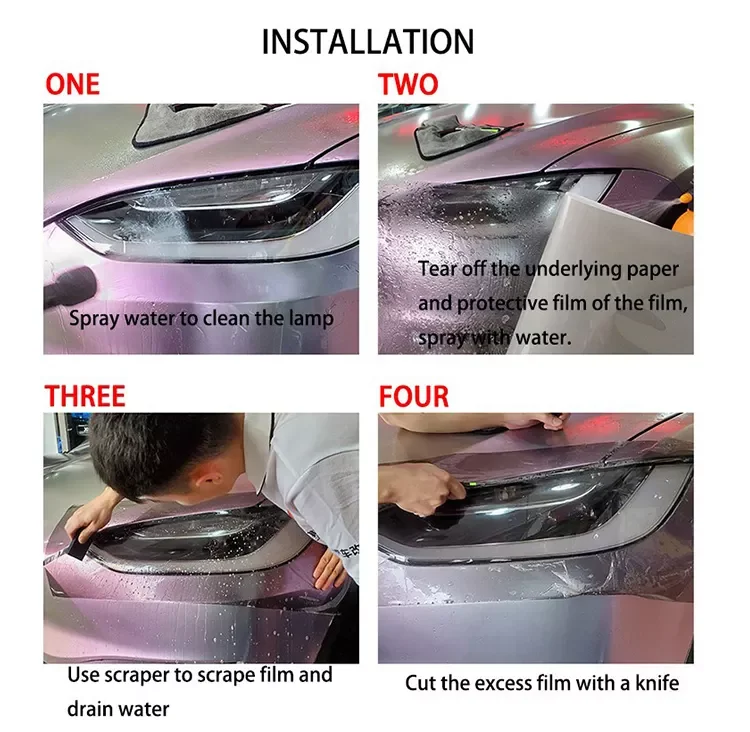 INSTALLATION

ONE

Spray water to clean the lamp

TWO

Tear off the underlying paper and protective film of the film, spray with water.

THREE

Use scraper to scrape film and drain water

FOUR

Cut the excess film with a knife