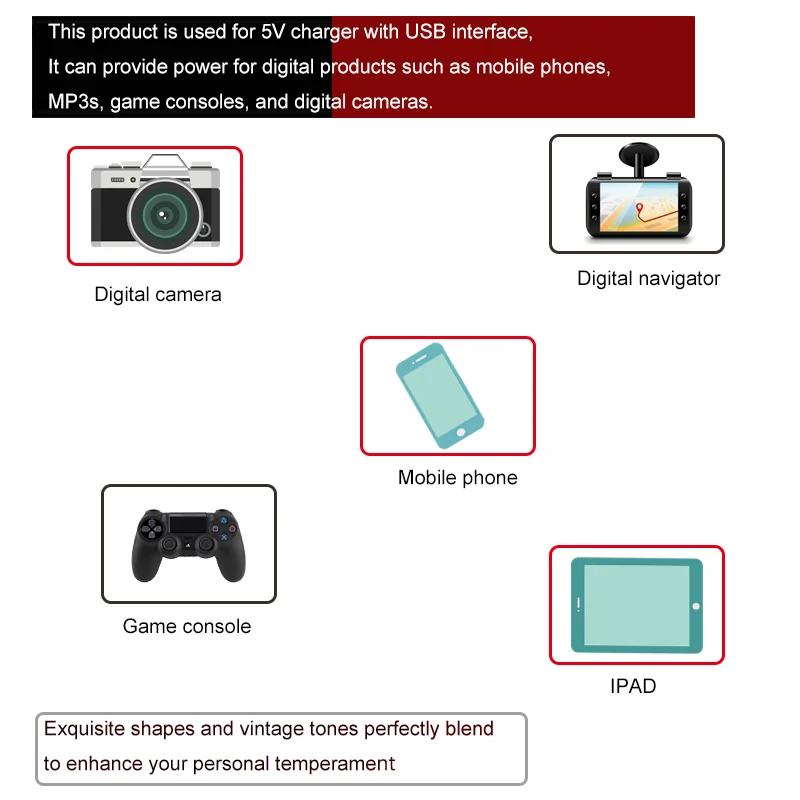 This product is used for 5V charger with USB interface,
It can provide power for digital products such as mobile phones,
MP3s, game consoles, and digital cameras.

Digital camera

Digital navigator

Mobile phone

Game console

IPAD

Exquisite shapes and vintage tones perfectly blend
to enhance your personal temperament