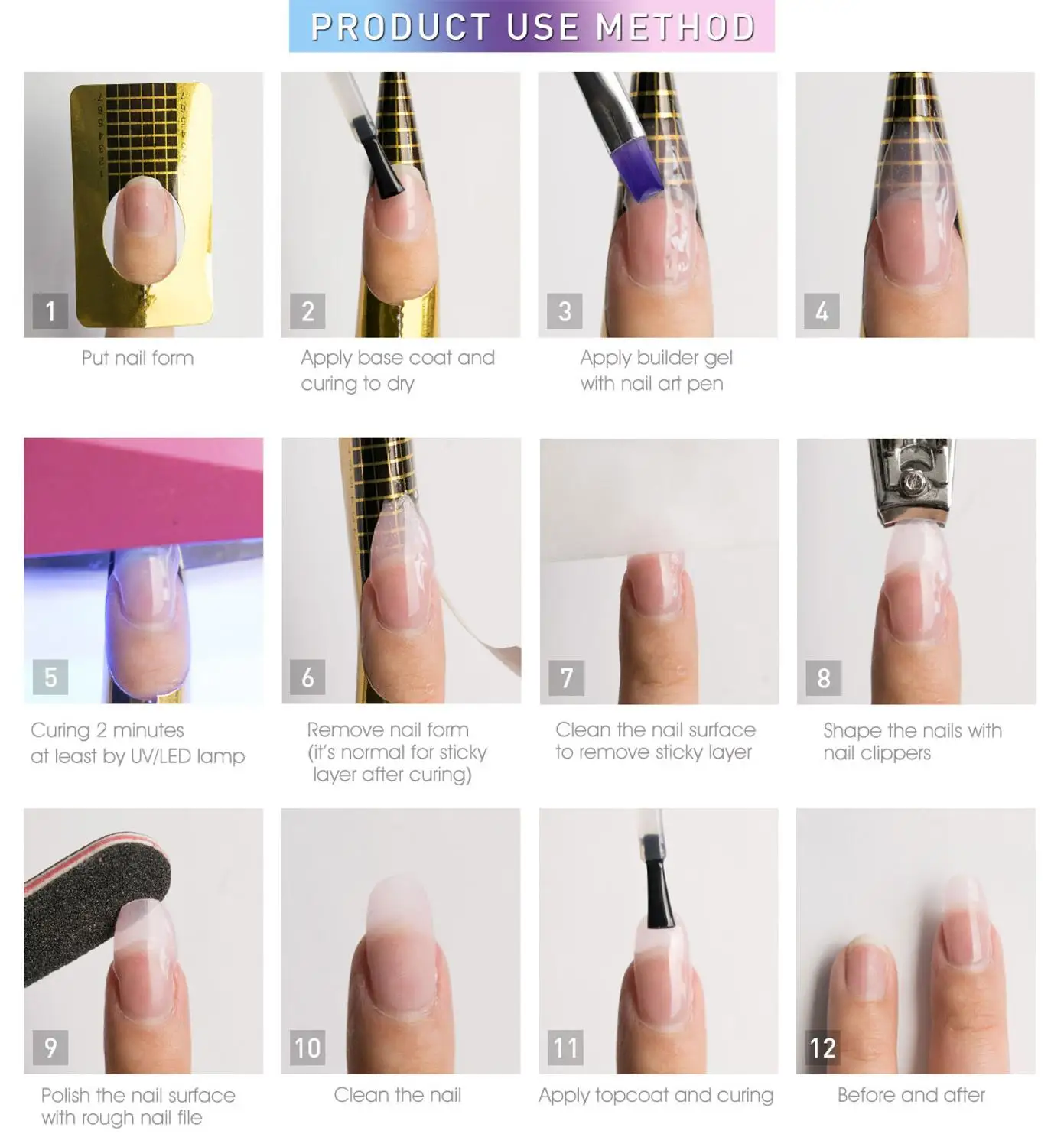 PRODUCT USE METHOD

1
Put nail form

2
Apply base coat and curing to dry

3
Apply builder gel with nail art pen

4

5
Curing 2 minutes at least by UV/LED lamp

6
Remove nail form (it's normal for sticky layer after curing)

7
Clean the nail surface to remove sticky layer

8
Shape the nails with nail clippers

9
Polish the nail surface with rough nail file

10
Clean the nail

11
Apply topcoat and curing

12
Before and after