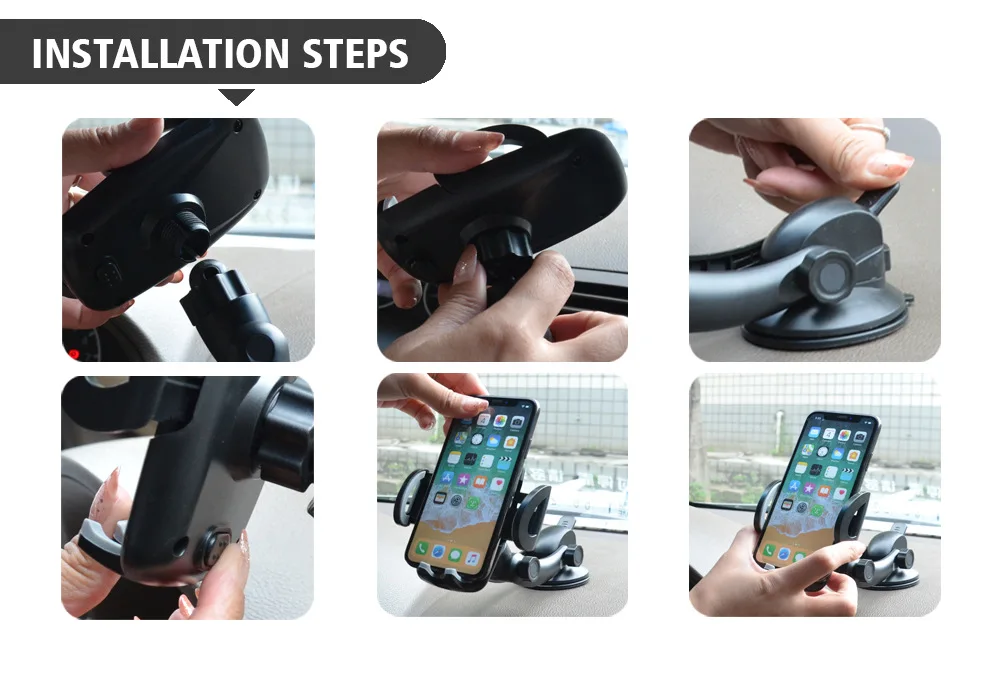 INSTALLATION STEPS