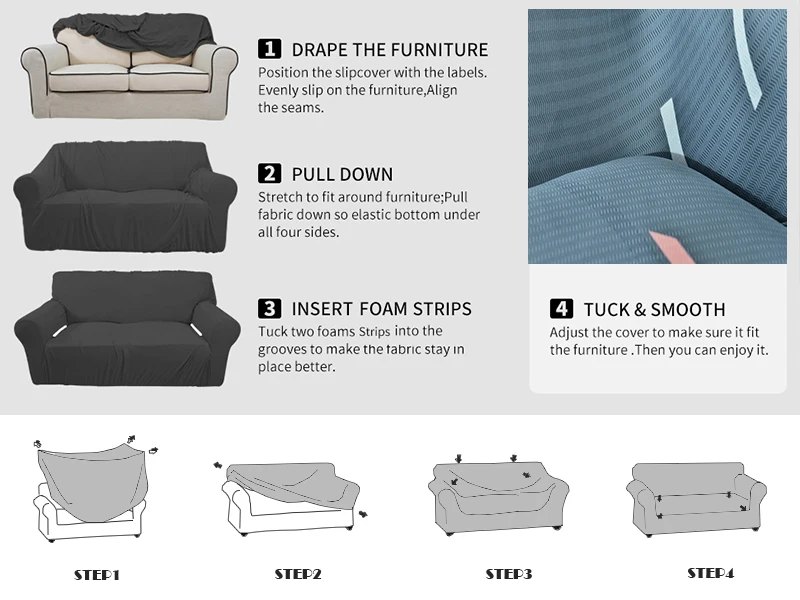 1 DRAPE THE FURNITURE
Position the slipcover with the labels. Evenly slip on the furniture,Align the seams.

2 PULL DOWN
Stretch to fit around furniture;Pull fabric down so elastic bottom under all four sides.

3 INSERT FOAM STRIPS
Tuck two foams Strips into the grooves to make the fabric stay in place better.

4 TUCK & SMOOTH
Adjust the cover to make sure it fit the furniture .Then you can enjoy it.

STEP1

STEP2

STEP3

STEP4