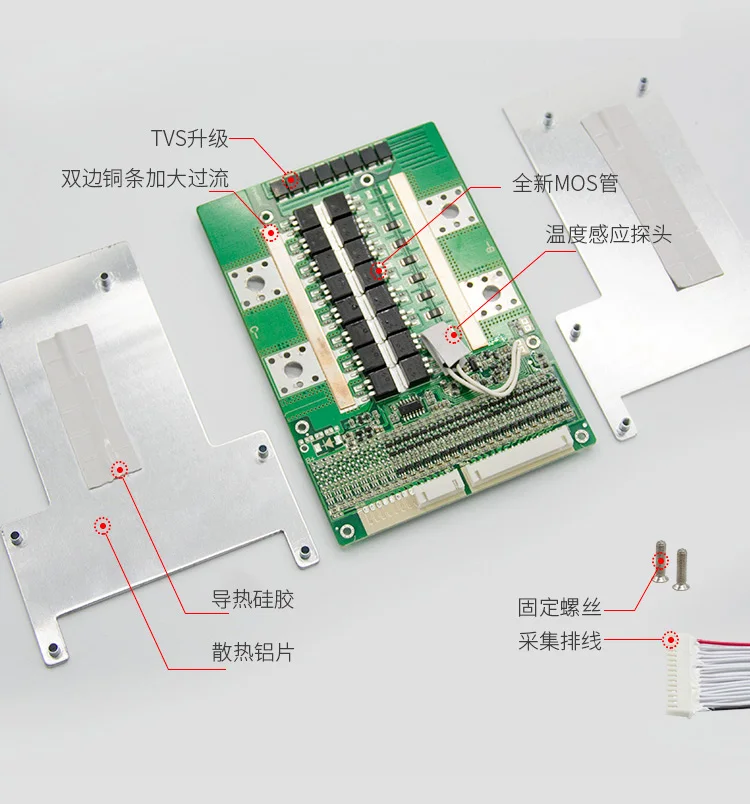 TVS升级

双边铜条加大过流

全新MOS管

温度感应探头

导热硅胶

散热铝片

固定螺丝

采集排线