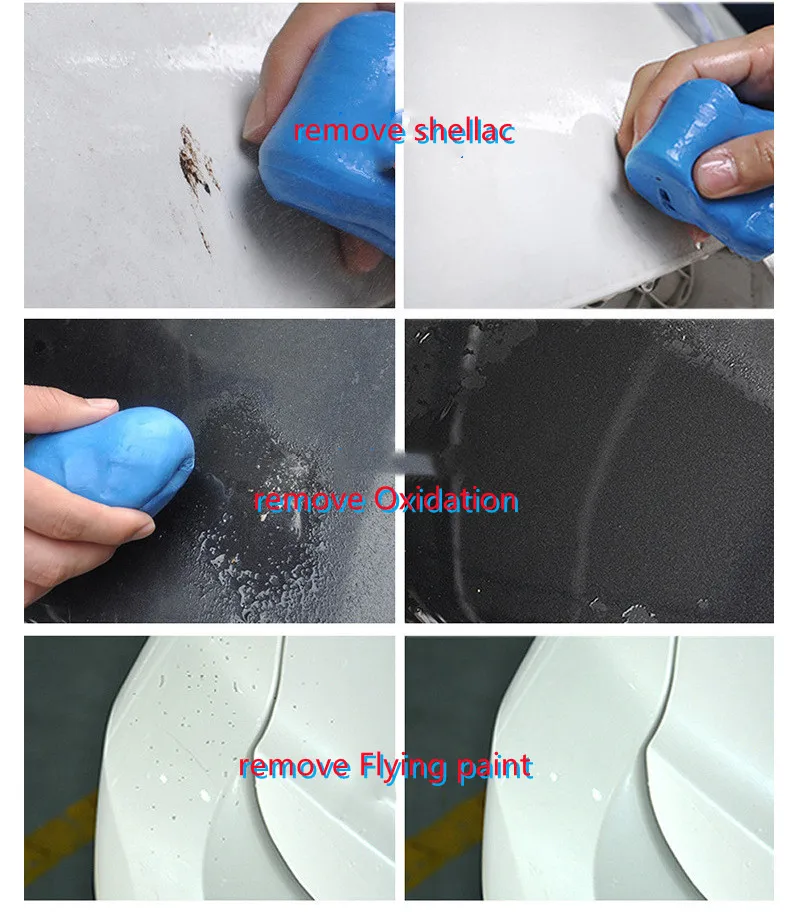 remove shellac

remove Oxidation

remove Flying paint