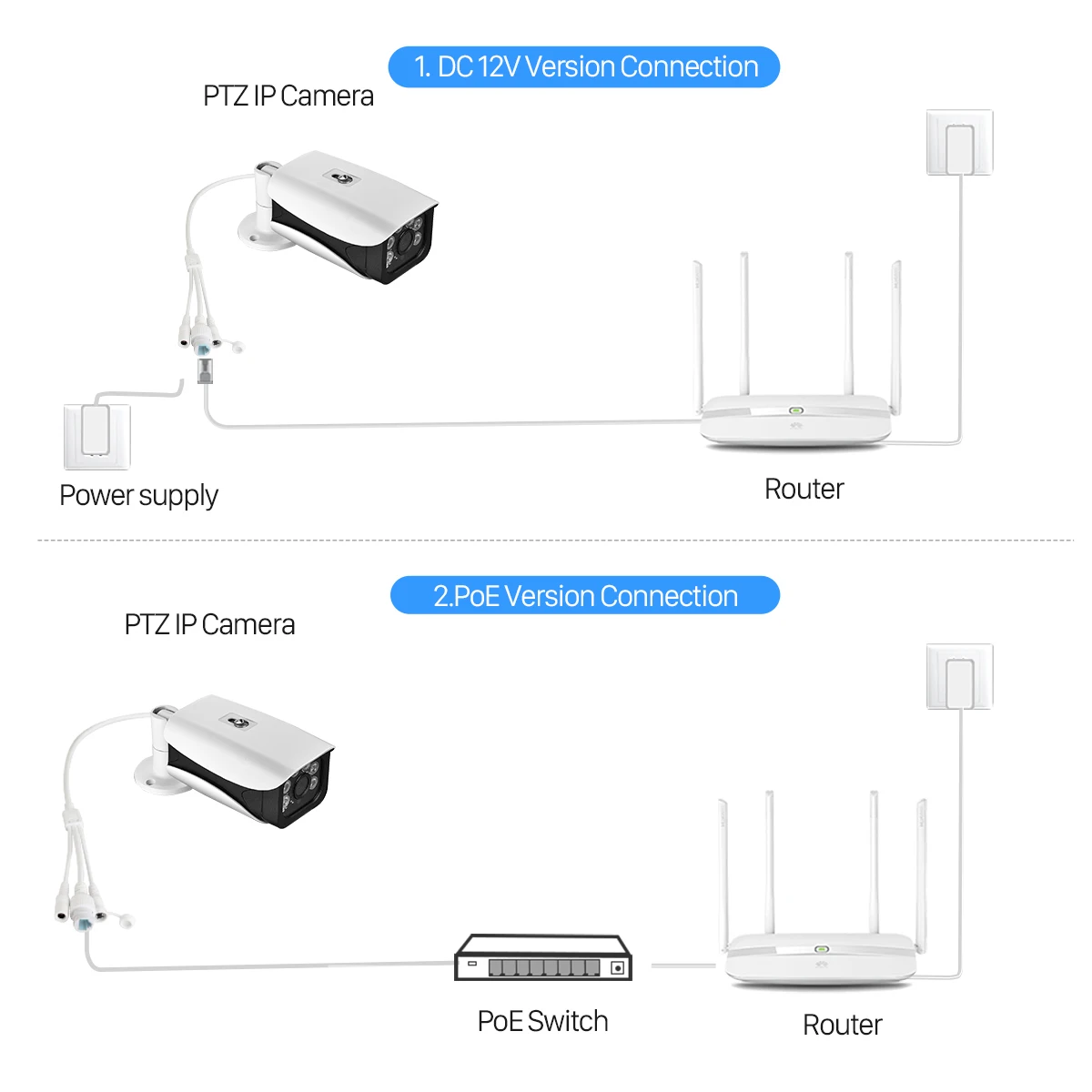 1. DC 12V Version Connection

PTZ IP Camera

Power supply

Router

2.PoE Version Connection

PTZ IP Camera

PoE Switch

Router