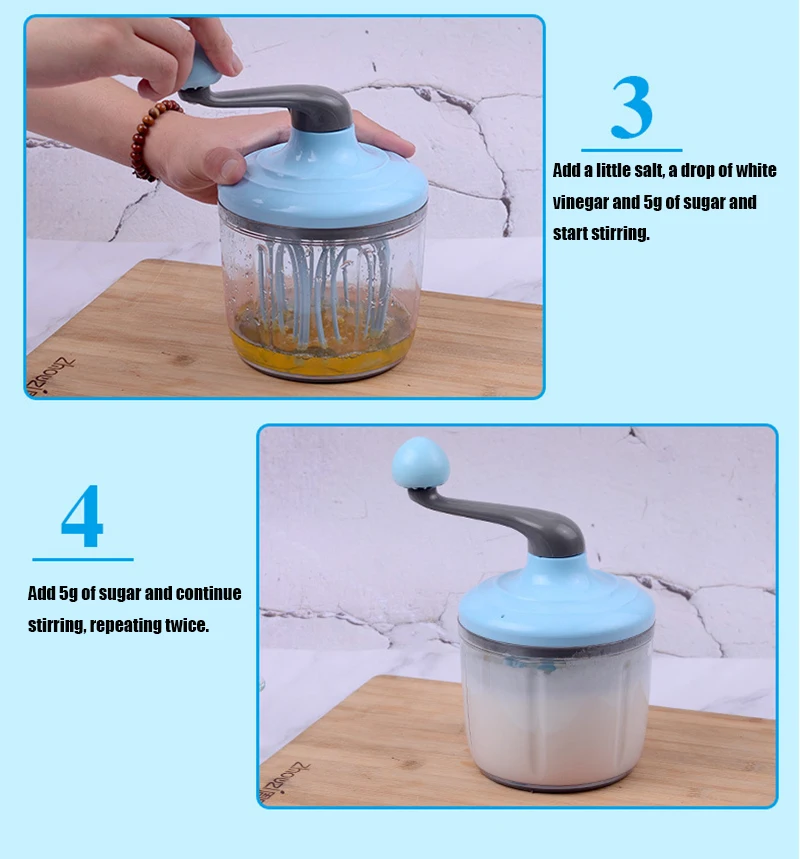 3

Add a little salt, a drop of white vinegar and 5g of sugar and start stirring.

4

Add 5g of sugar and continue stirring, repeating twice.