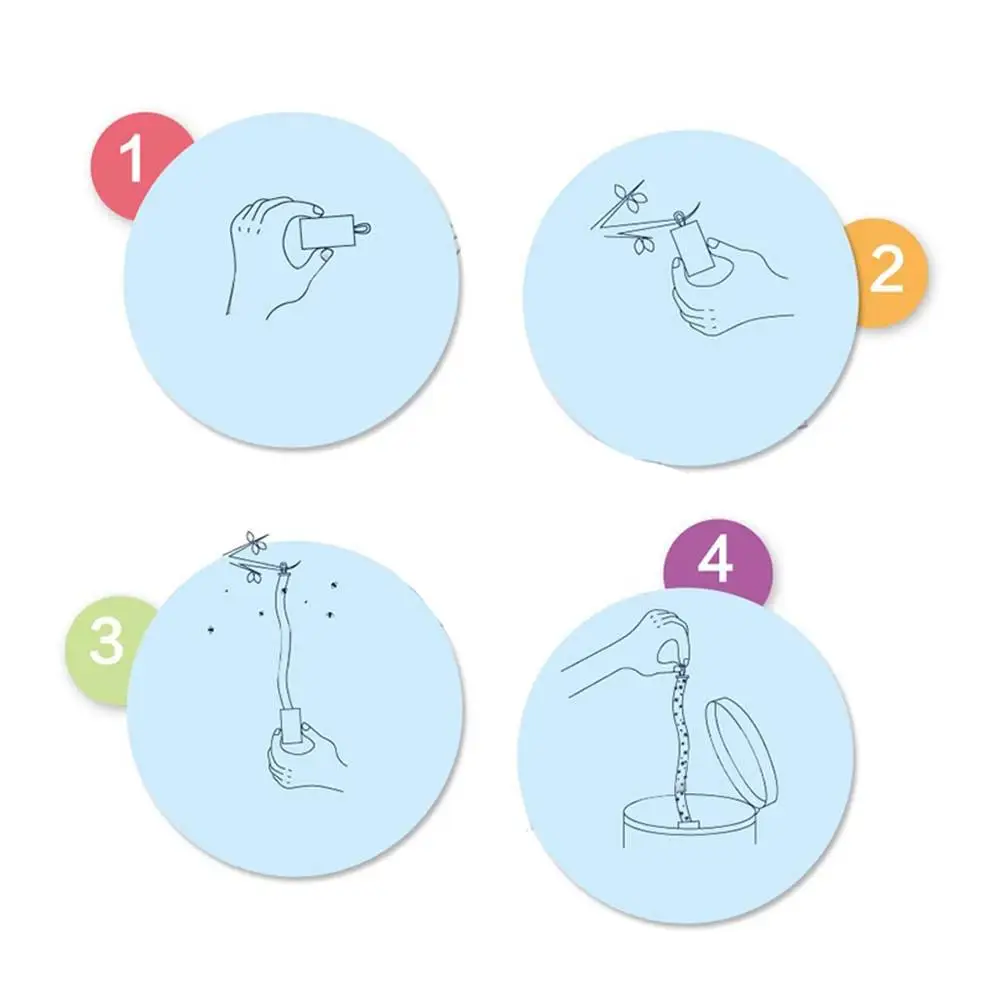 1
2
3
4