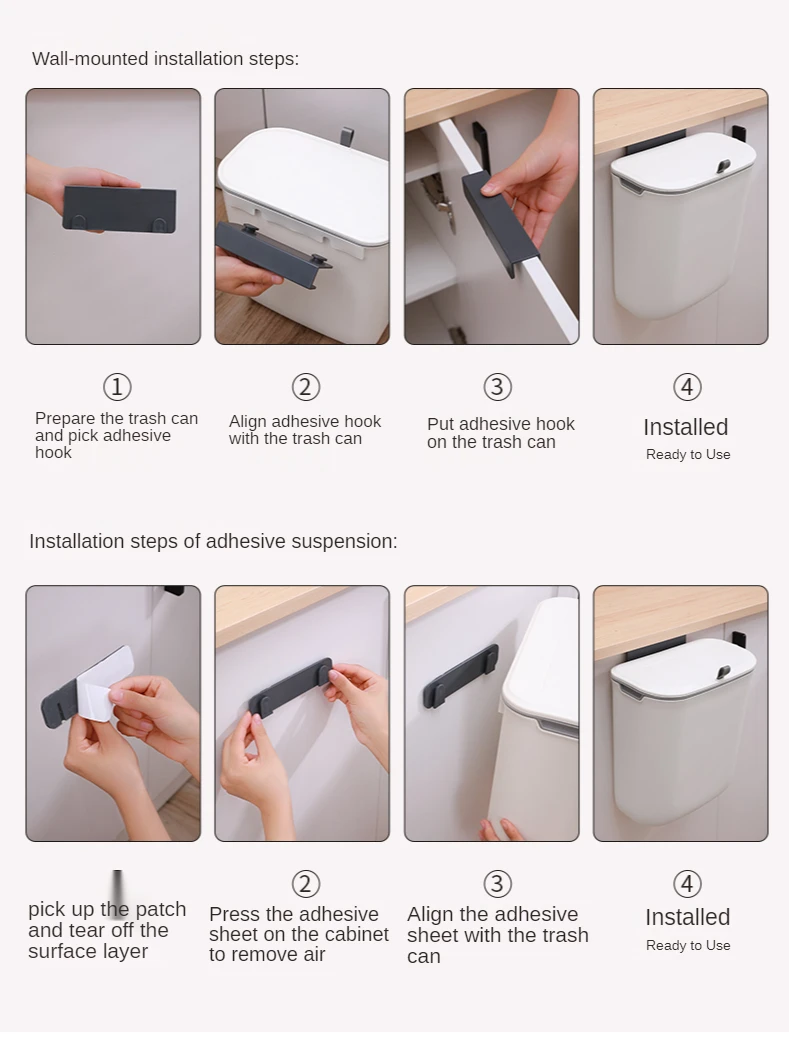 Wall-mounted installation steps:

①
Prepare the trash can and pick adhesive hook

②
Align adhesive hook with the trash can

③
Put adhesive hook on the trash can

④
Installed
Ready to Use

Installation steps of adhesive suspension:

pick up the patch and tear off the surface layer

②
Press the adhesive sheet on the cabinet to remove air

③
Align the adhesive sheet with the trash can

④
Installed
Ready to Use