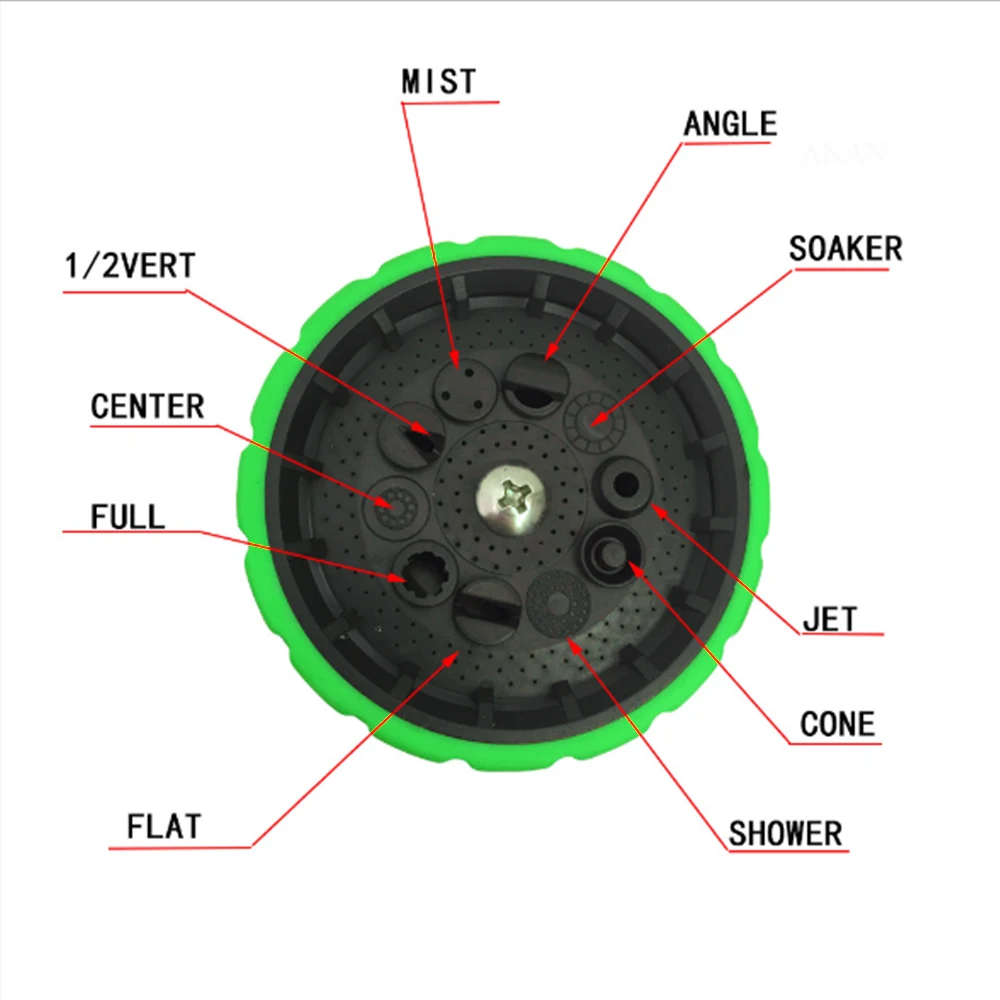 MIST
ANGLE
SOAKER
1/2VERT
CENTER
FULL
JET
CONE
FLAT
SHOWER