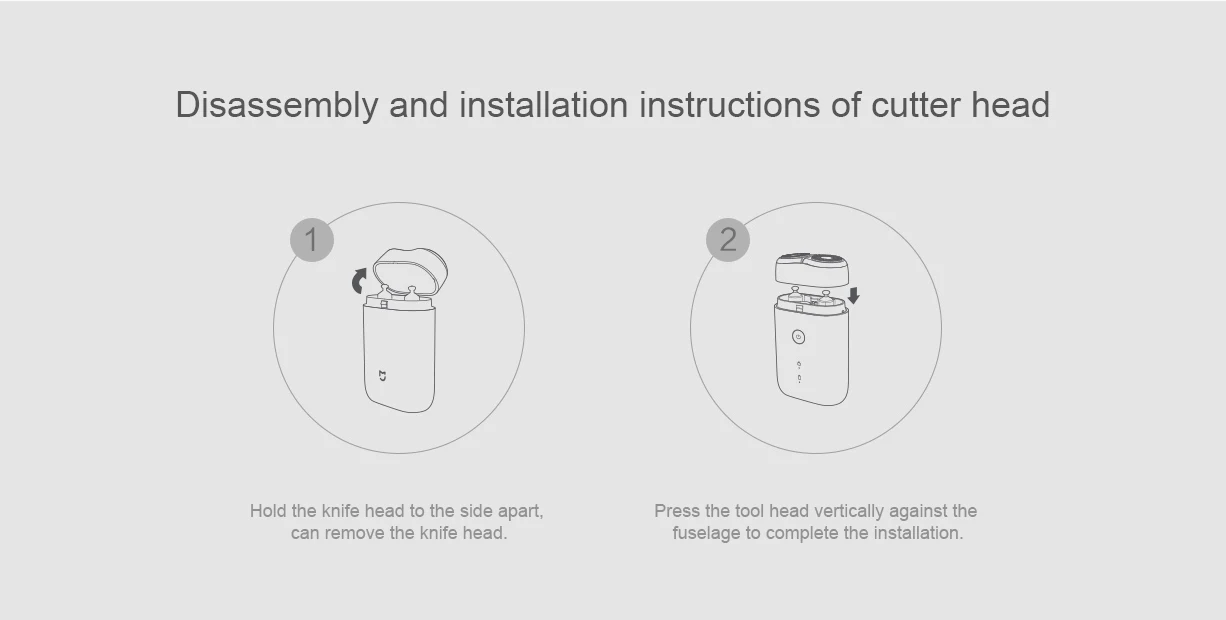 Disassembly and installation instructions of cutter head

1

Hold the knife head to the side apart, can remove the knife head.

2

Press the tool head vertically against the fuselage to complete the installation.