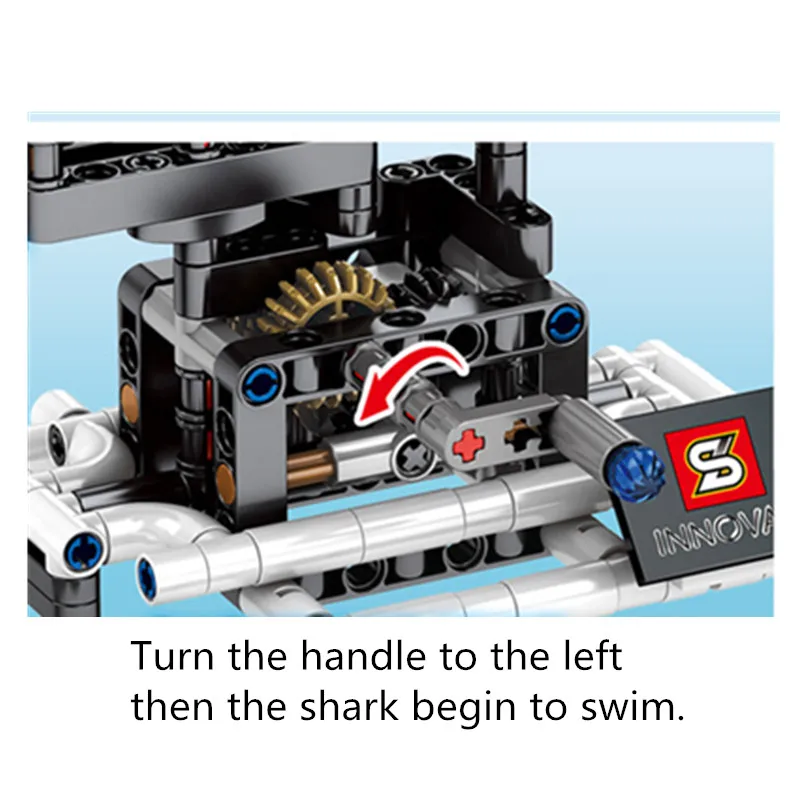 S

INNOVA

Turn the handle to the left then the shark begin to swim.