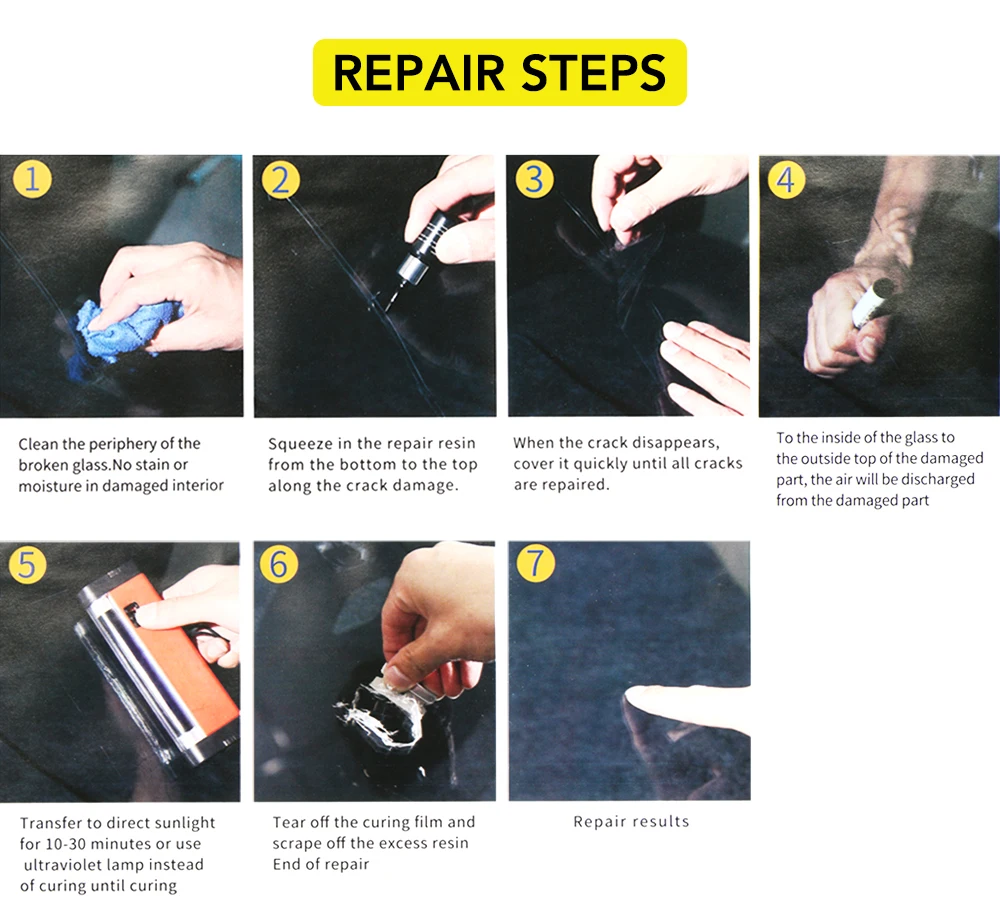 REPAIR STEPS

1

Clean the periphery of the broken glass.No stain or moisture in damaged interior

2

Squeeze in the repair resin from the bottom to the top along the crack damage.

3

When the crack disappears, cover it quickly until all cracks are repaired.

4

To the inside of the glass to the outside top of the damaged part, the air will be discharged from the damaged part

5

Transfer to direct sunlight for 10-30 minutes or use ultraviolet lamp instead of curing until curing

6

Tear off the curing film and scrape off the excess resin End of repair

7

Repair results