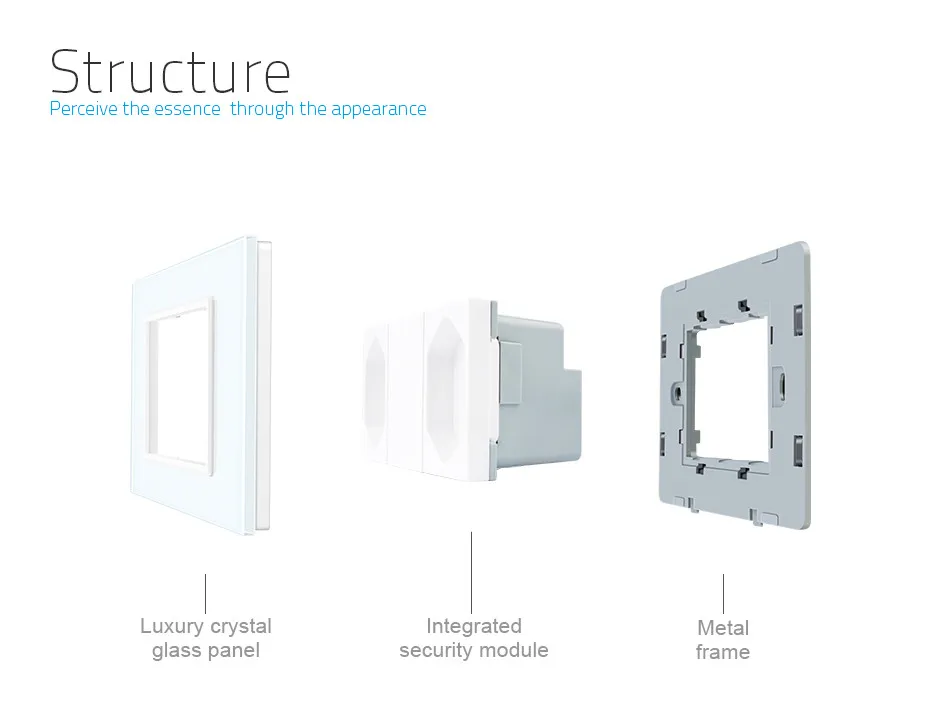 Structure
Perceive the essence  through the appearance

Luxury crystal glass panel

Integrated security module

Metal frame