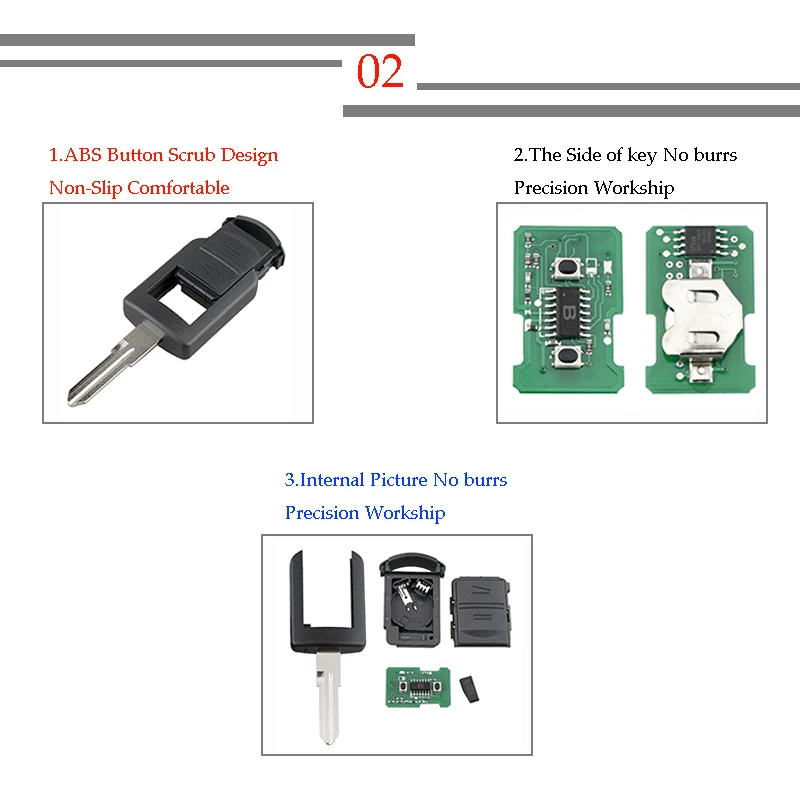 02

1.ABS Button Scrub Design
Non-Slip Comfortable

2.The Side of key No burrs
Precision Workship

B

3.Internal Picture No burrs
Precision Workship