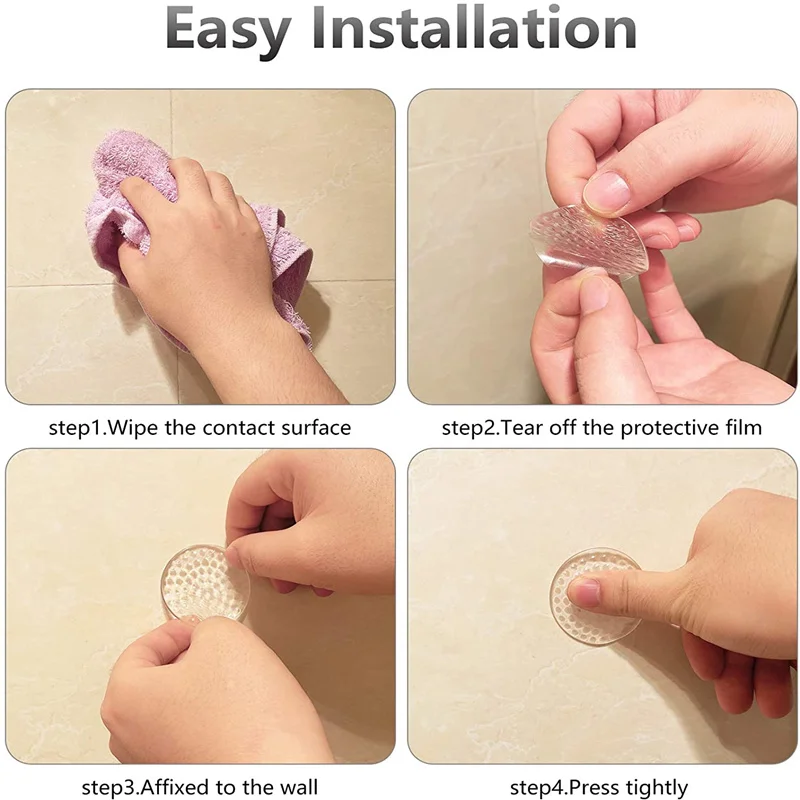 Easy Installation

step1.Wipe the contact surface

step2.Tear off the protective film

step3.Affixed to the wall

step4.Press tightly