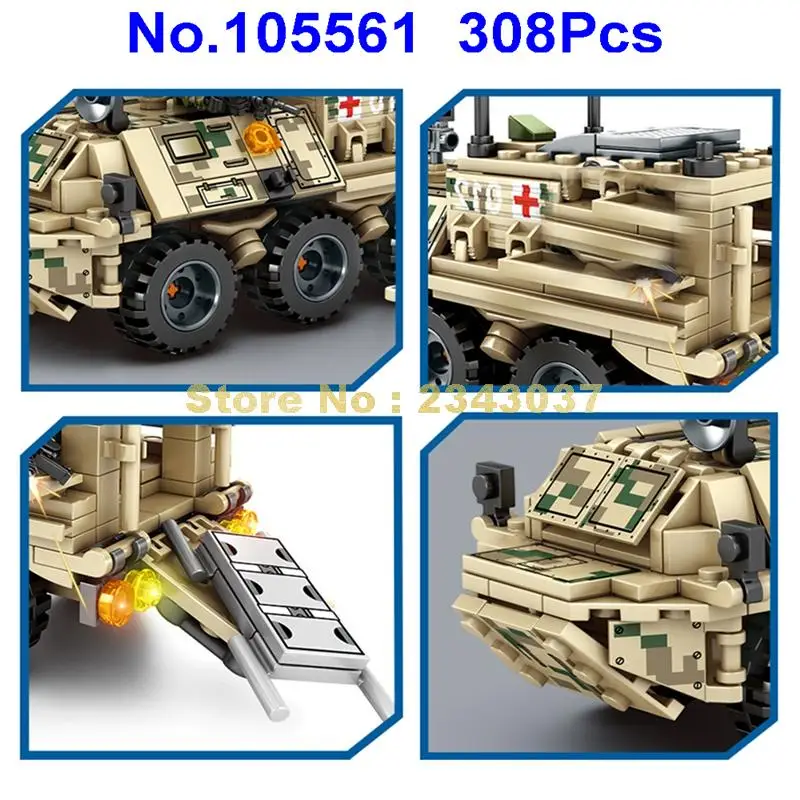 No.105561 308Pcs

Store No : 2343037