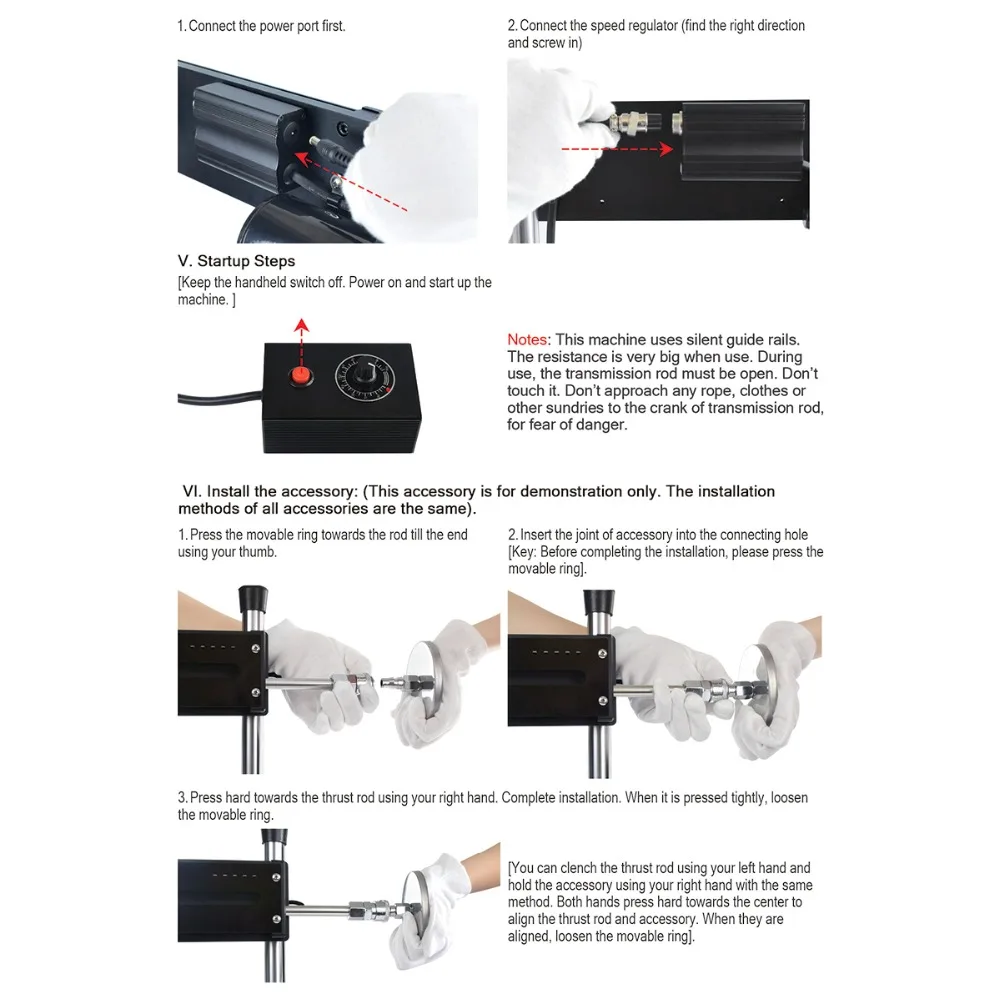 1. Connect the power port first.

2. Connect the speed regulator (find the right direction and screw in)

V. Startup Steps
[Keep the handheld switch off. Power on and start up the machine. ]

Notes: This machine uses silent guide rails. The resistance is very big when use. During use, the transmission rod must be open. Don't touch it. Don't approach any rope, clothes or other sundries to the crank of transmission rod, for fear of danger.

VI. Install the accessory: (This accessory is for demonstration only. The installation methods of all accessories are the same).

1. Press the movable ring towards the rod till the end using your thumb.

2. Insert the joint of accessory into the connecting hole [Key: Before completing the installation, please press the movable ring].

3. Press hard towards the thrust rod using your right hand. Complete installation. When it is pressed tightly, loosen the movable ring.

[You can clench the thrust rod using your left hand and hold the accessory using your right hand with the same method. Both hands press hard towards the center to align the thrust rod and accessory. When they are aligned, loosen the movable ring].