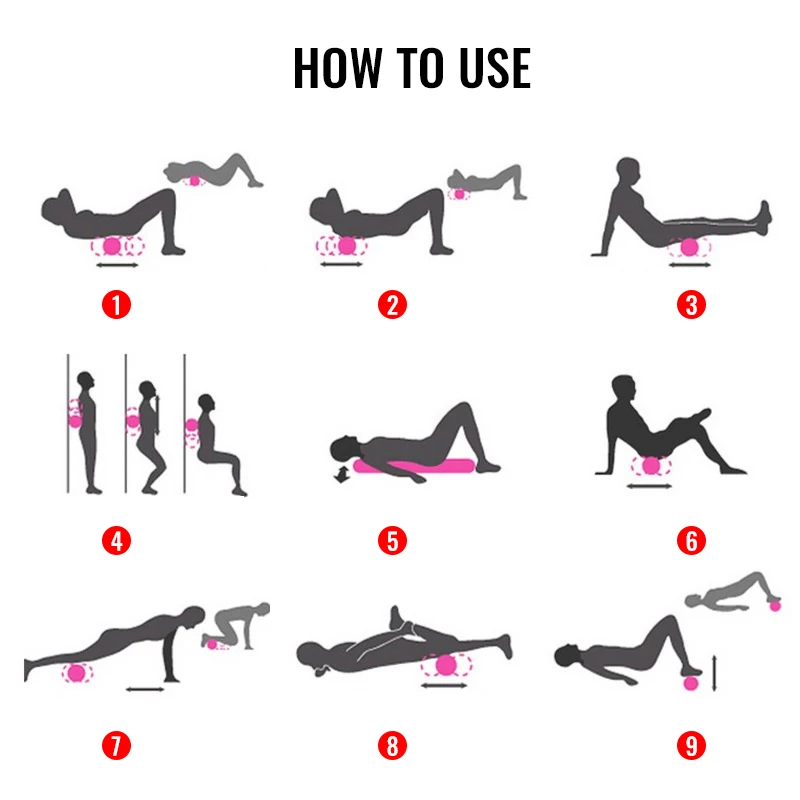 HOW TO USE

1

2

3

4

5

6

7

8

9