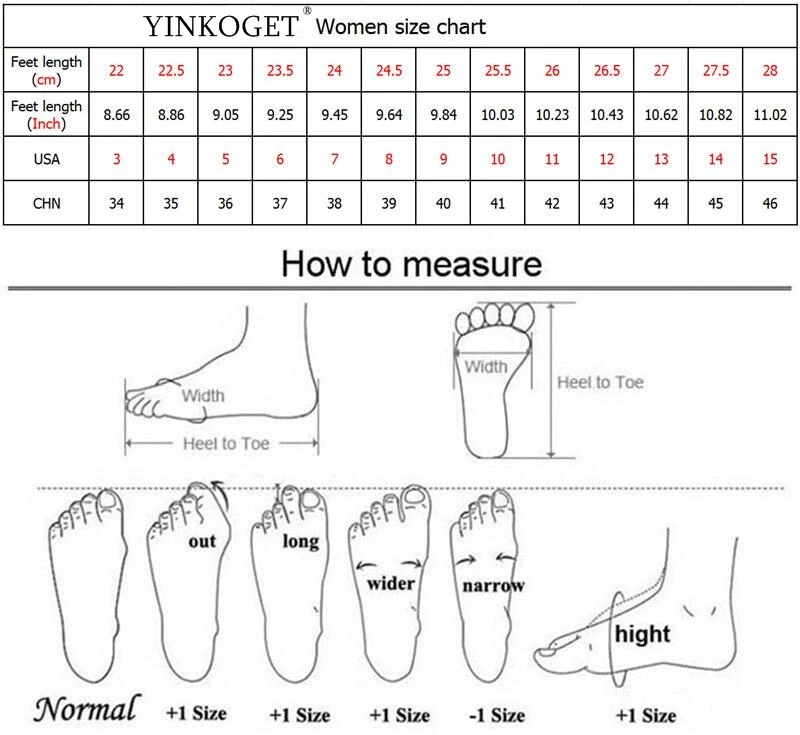 YINKOGET® Women size chart

| Feet length (cm) | 22 | 22.5 | 23 | 23.5 | 24 | 24.5 | 25 | 25.5 | 26 | 26.5 | 27 | 27.5 | 28 |
|---|---|---|---|---|---|---|---|---|---|---|---|---|---|
| Feet length (Inch) | 8.66 | 8.86 | 9.05 | 9.25 | 9.45 | 9.64 | 9.84 | 10.03 | 10.23 | 10.43 | 10.62 | 10.82 | 11.02 |
| USA | 3 | 4 | 5 | 6 | 7 | 8 | 9 | 10 | 11 | 12 | 13 | 14 | 15 |
| CHN | 34 | 35 | 36 | 37 | 38 | 39 | 40 | 41 | 42 | 43 | 44 | 45 | 46 |

How to measure

Width
Heel to Toe

Width
Heel to Toe

out
long
wider
narrow
hight

Normal
+1 Size
+1 Size
+1 Size
-1 Size
+1 Size