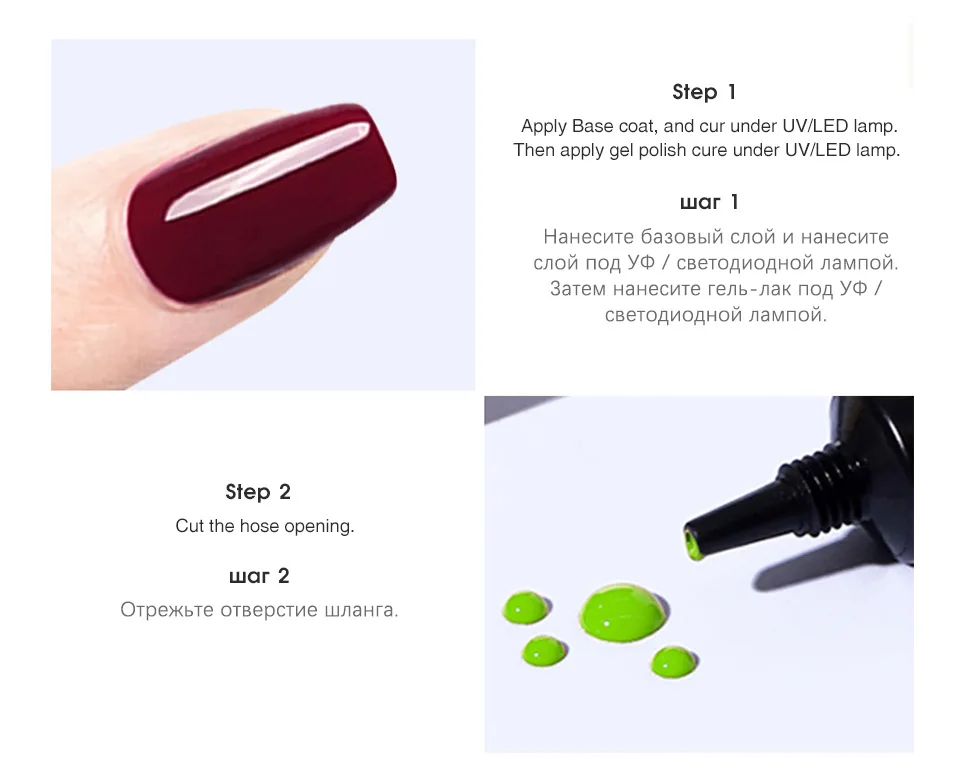 Step 1

Apply Base coat, and cur under UV/LED lamp. Then apply gel polish cure under UV/LED lamp.

шаг 1

Нанесите базовый слой и нанесите слой под УФ / светодиодной лампой. Затем нанесите гель-лак под УФ / светодиодной лампой.

Step 2

Cut the hose opening.

шаг 2

Отрежьте отверстие шланга.