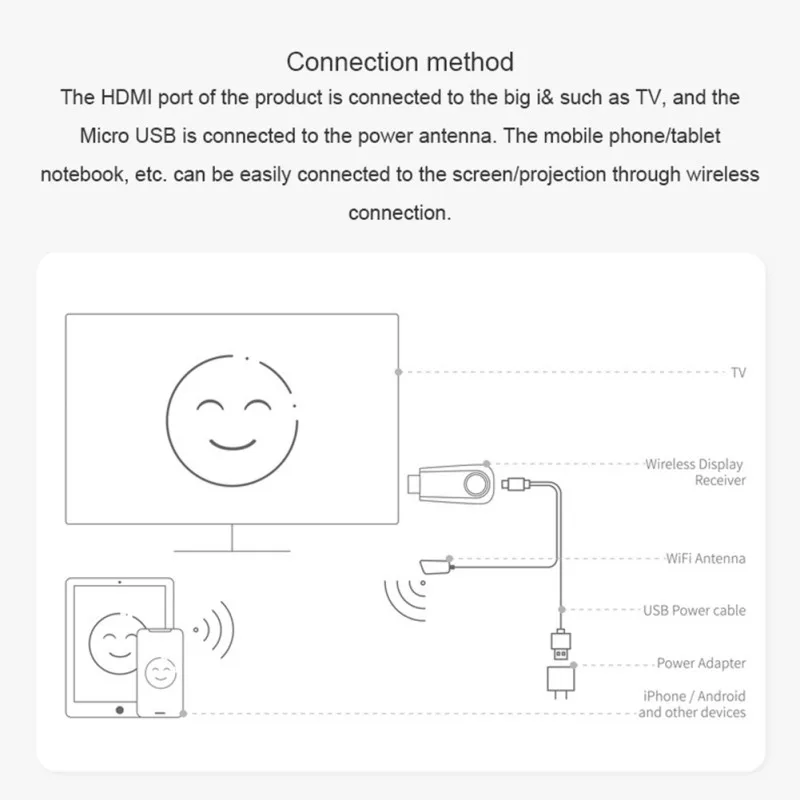 Connection method

The HDMI port of the product is connected to the big i& such as TV, and the Micro USB is connected to the power antenna. The mobile phone/tablet notebook, etc. can be easily connected to the screen/projection through wireless connection.

TV

Wireless Display Receiver

WiFi Antenna

USB Power cable

Power Adapter

iPhone / Android and other devices