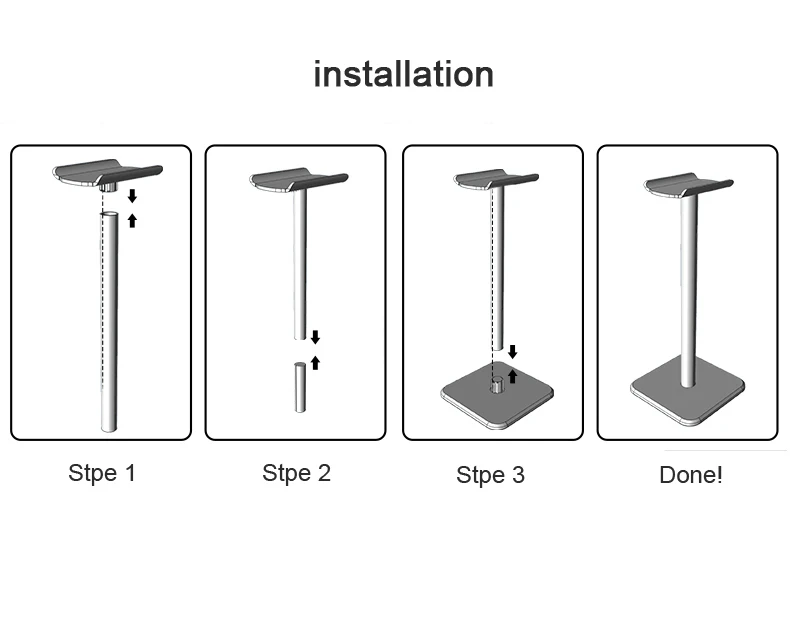 installation

Stpe 1

Stpe 2

Stpe 3

Done!