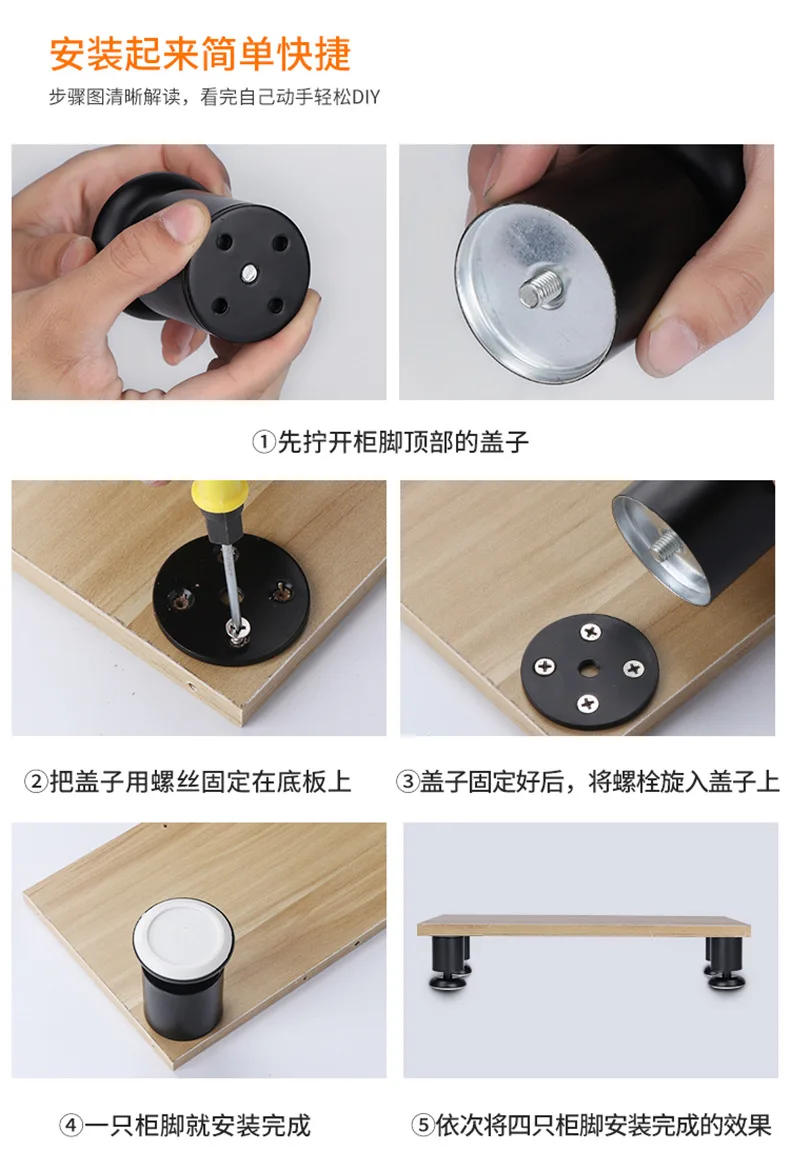 安装起来简单快捷

步骤图清晰解读，看完自己动手轻松DIY

①先拧开柜脚顶部的盖子

②把盖子用螺丝固定在底板上

③盖子固定好后，将螺栓旋入盖子上

④一只柜脚就安装完成

⑤依次将四只柜脚安装完成的效果