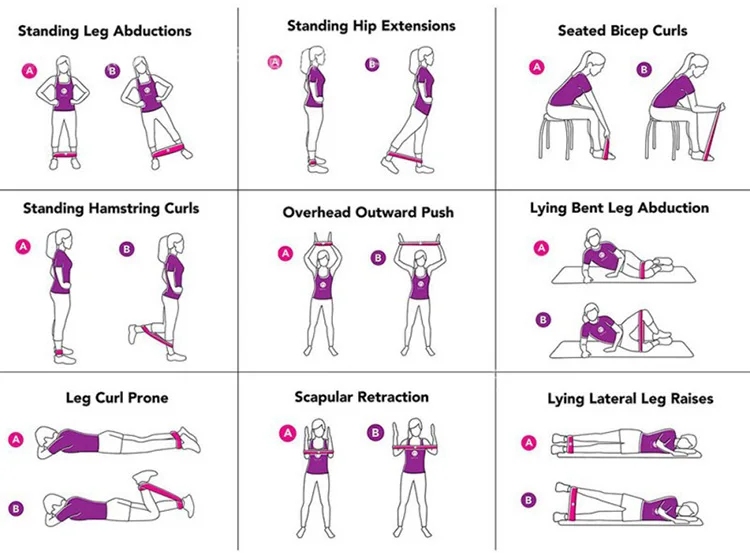 Standing Leg Abductions

A B

Standing Hip Extensions

A B

Seated Bicep Curls

A B

Standing Hamstring Curls

A B

Overhead Outward Push

A B

Lying Bent Leg Abduction

A

B

Leg Curl Prone

A

B

Scapular Retraction

A B

Lying Lateral Leg Raises

A

B