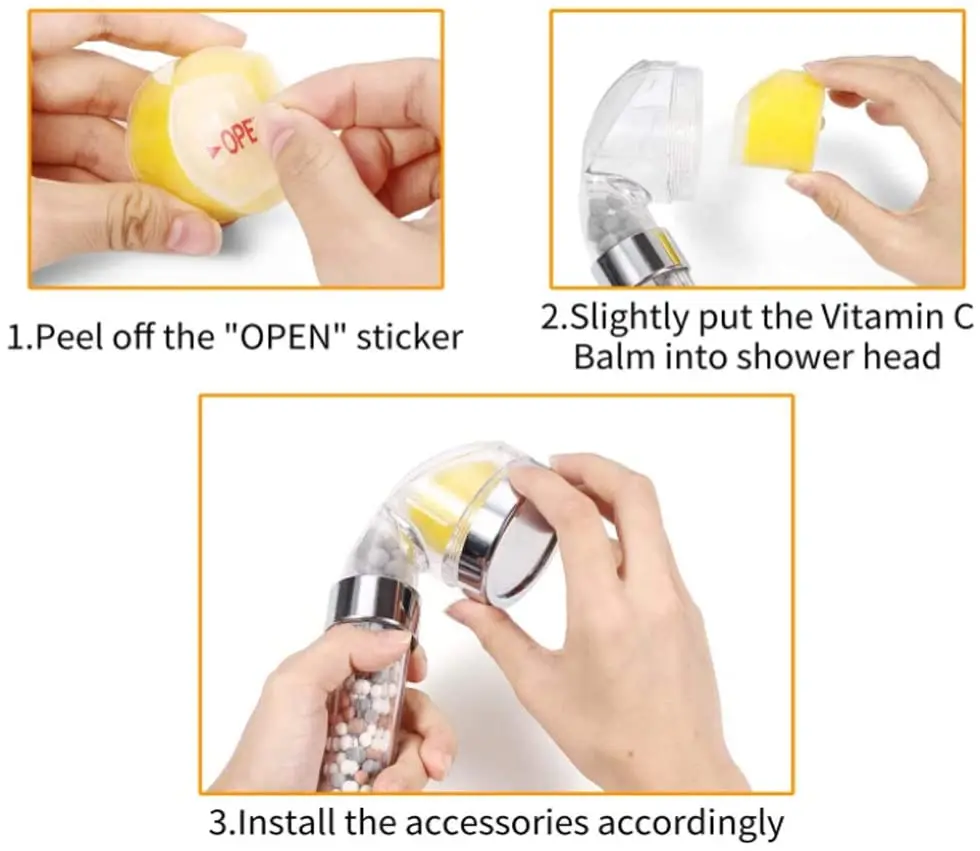 OPE

1.Peel off the "OPEN" sticker

2.Slightly put the Vitamin C Balm into shower head

3.Install the accessories accordingly