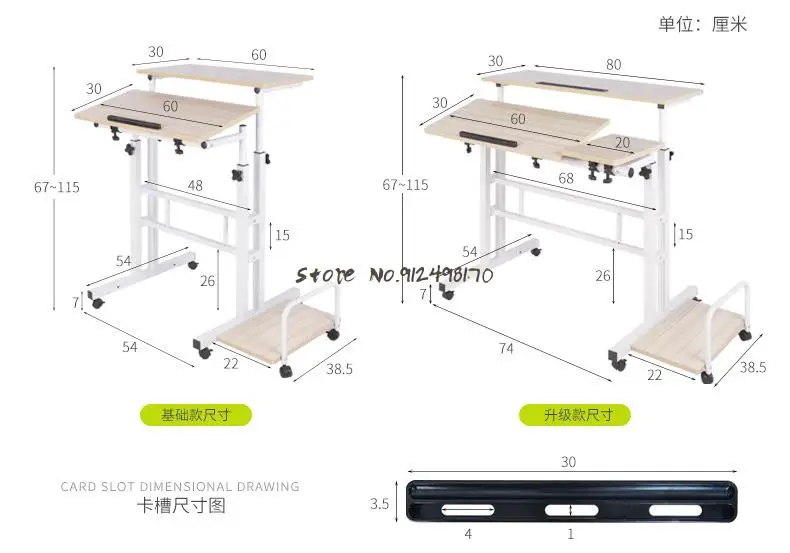 单位：厘米

30
60
30
60
67~115
48
15
54
26
7
54
22
38.5

基础款尺寸

30
80
30
60
20
67~115
68
15
54
26
7
74
22
38.5

升级款尺寸

Store No.912498170

CARD SLOT DIMENSIONAL DRAWING
卡槽尺寸图

30
3.5
4
1