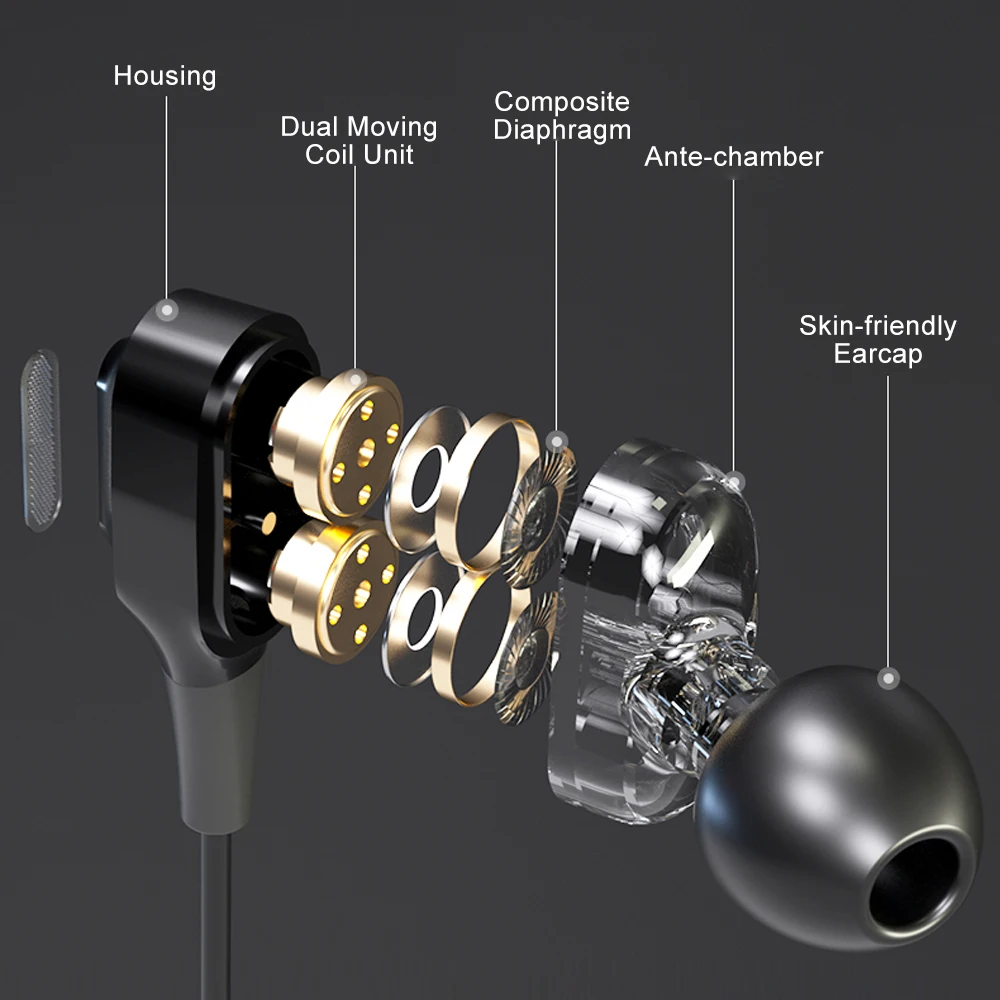 Housing

Dual Moving
Coil Unit

Composite
Diaphragm

Ante-chamber

Skin-friendly
Earcap