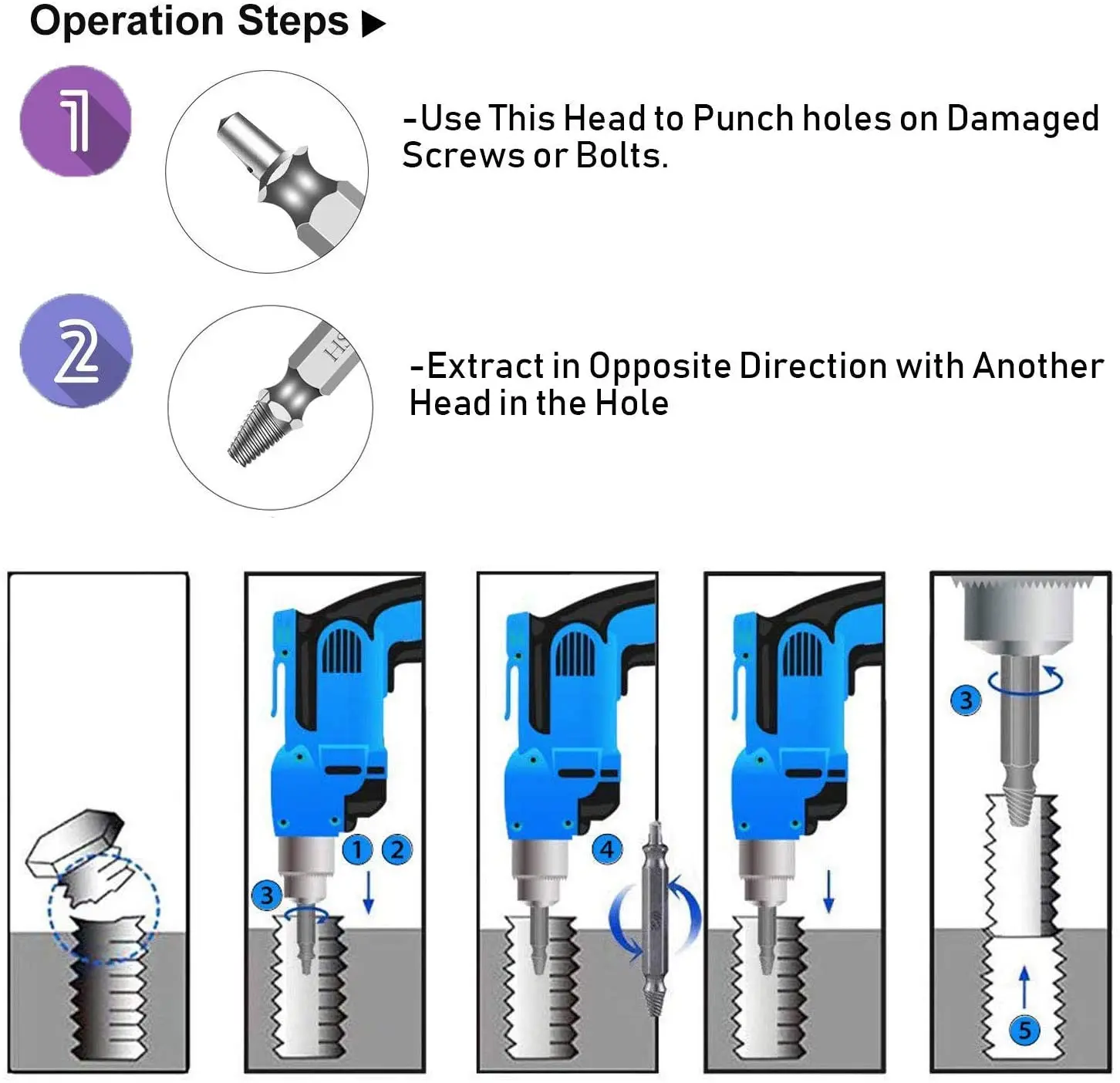 Operation Steps ▶

1

-Use This Head to Punch holes on Damaged Screws or Bolts.

2

HS

-Extract in Opposite Direction with Another Head in the Hole

1 2

3

4

3

5