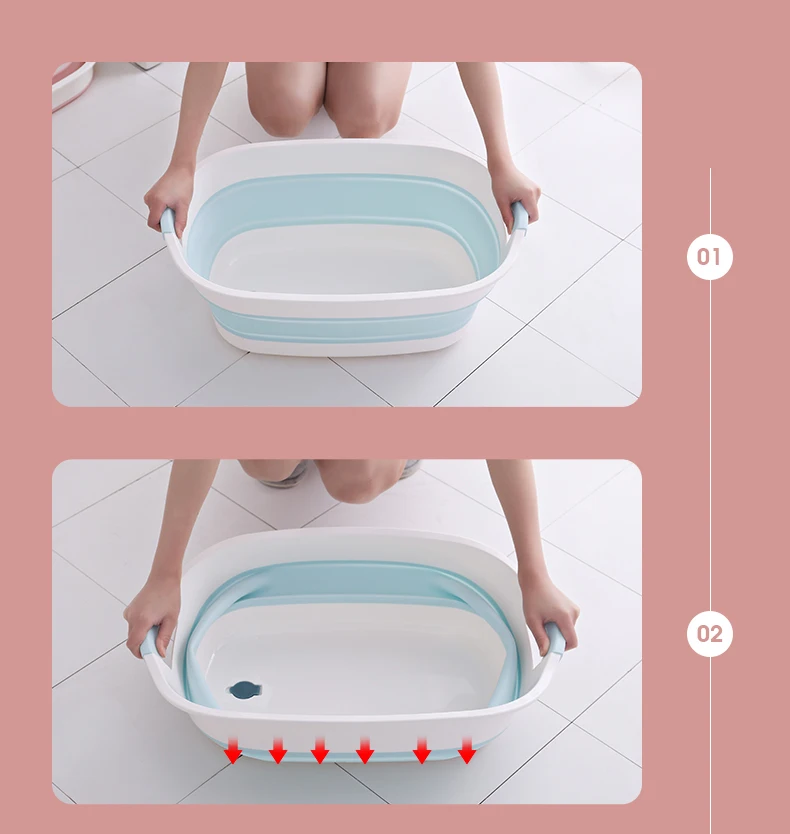 01

02