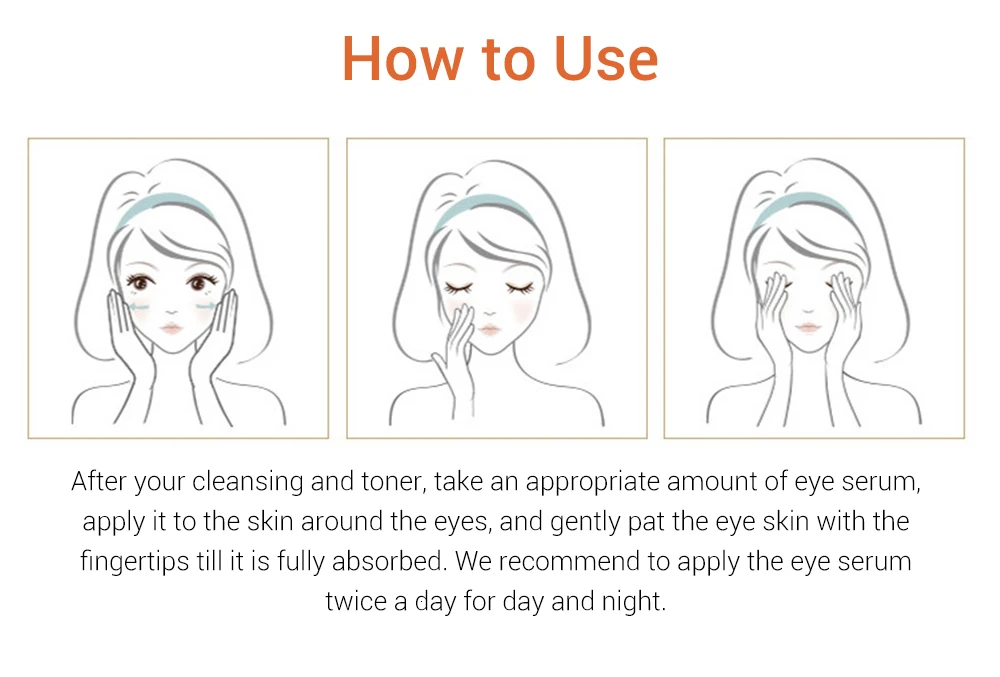 How to Use

After your cleansing and toner, take an appropriate amount of eye serum, apply it to the skin around the eyes, and gently pat the eye skin with the fingertips till it is fully absorbed. We recommend to apply the eye serum twice a day for day and night.