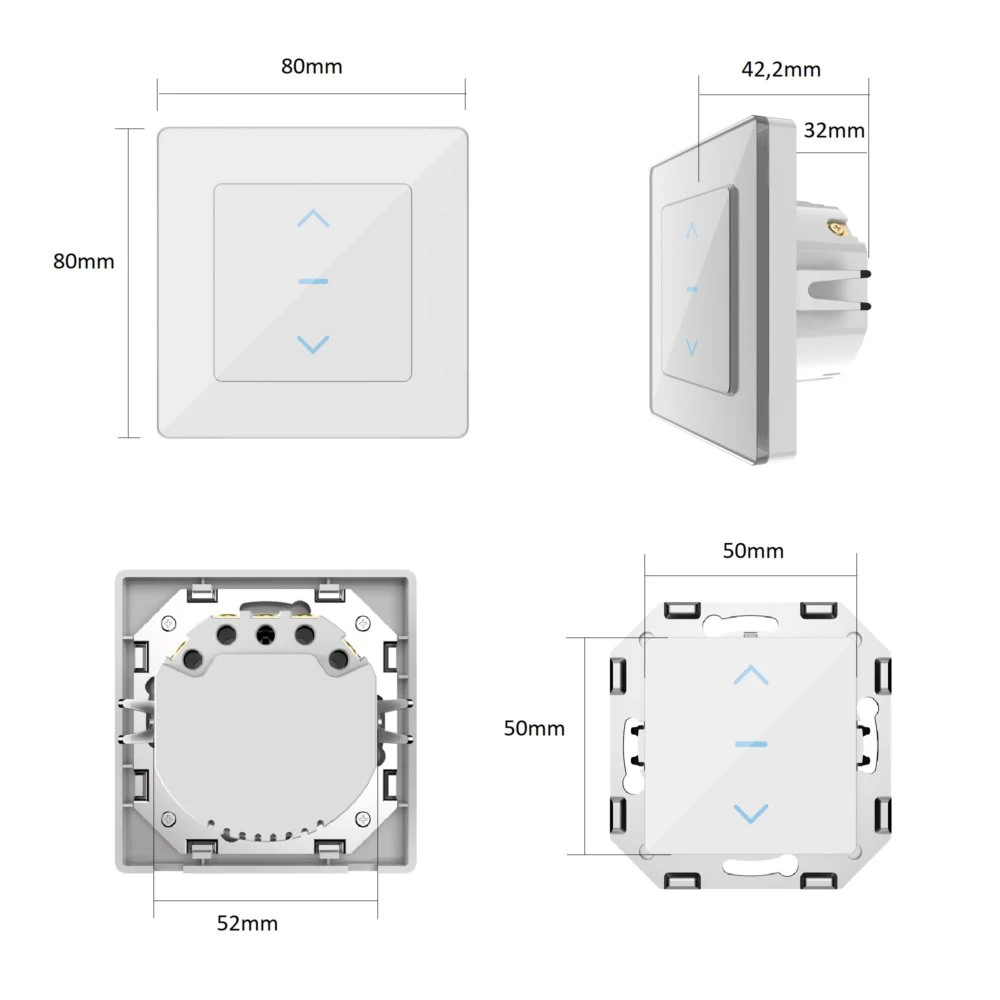 80mm

80mm

42,2mm

32mm

50mm

50mm

52mm